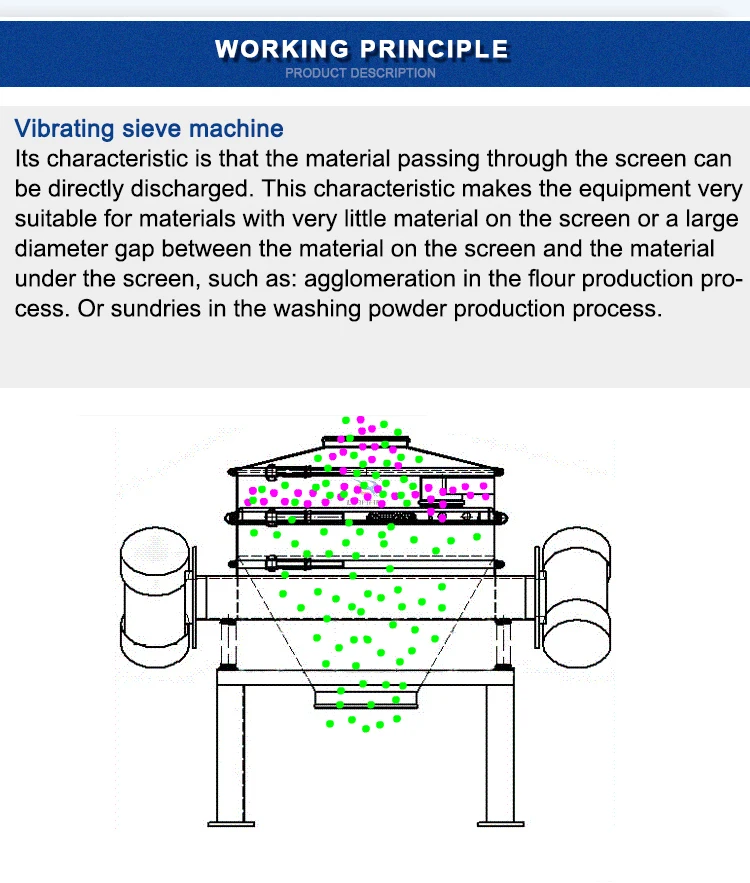 WORKING PRINCIPLE
PRODUCT DESCRIPTION

Vibrating sieve machine
Its characteristic is that the material passing through the screen can be directly discharged. This characteristic makes the equipment very suitable for materials with very little material on the screen or a large diameter gap between the material on the screen and the material under the screen, such as: agglomeration in the flour production process. Or sundries in the washing powder production process.