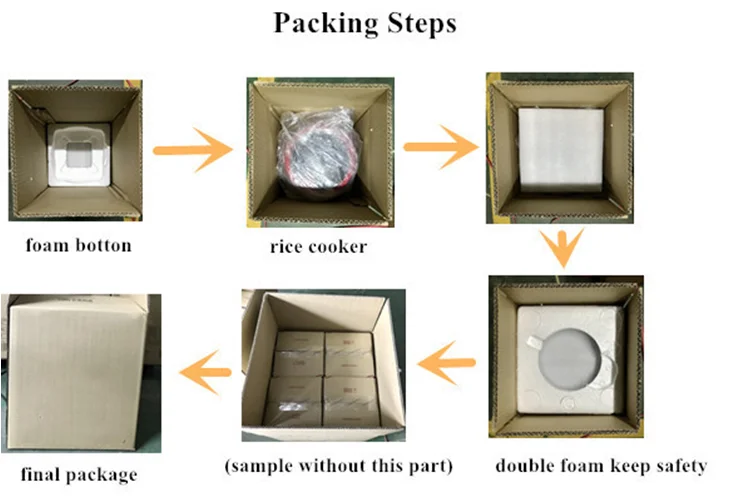 Packing Steps

foam botton

rice cooker

double foam keep safety

(sample without this part)

final package