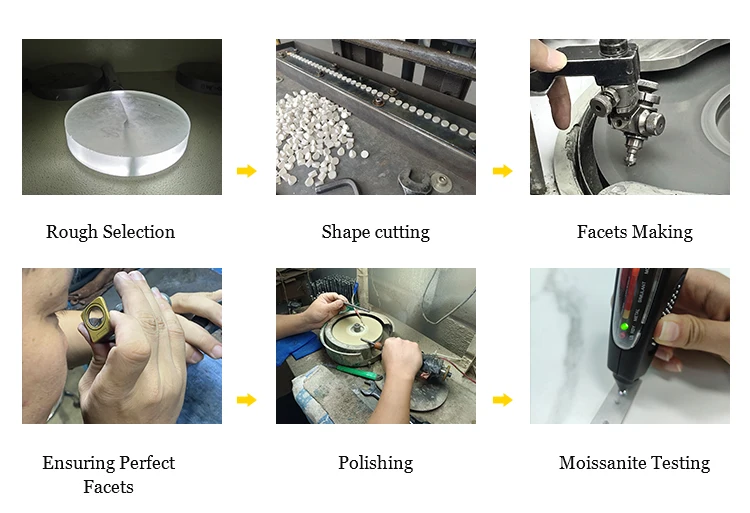 Rough Selection

Shape cutting

Facets Making

Ensuring Perfect Facets

Polishing

Moissanite Testing