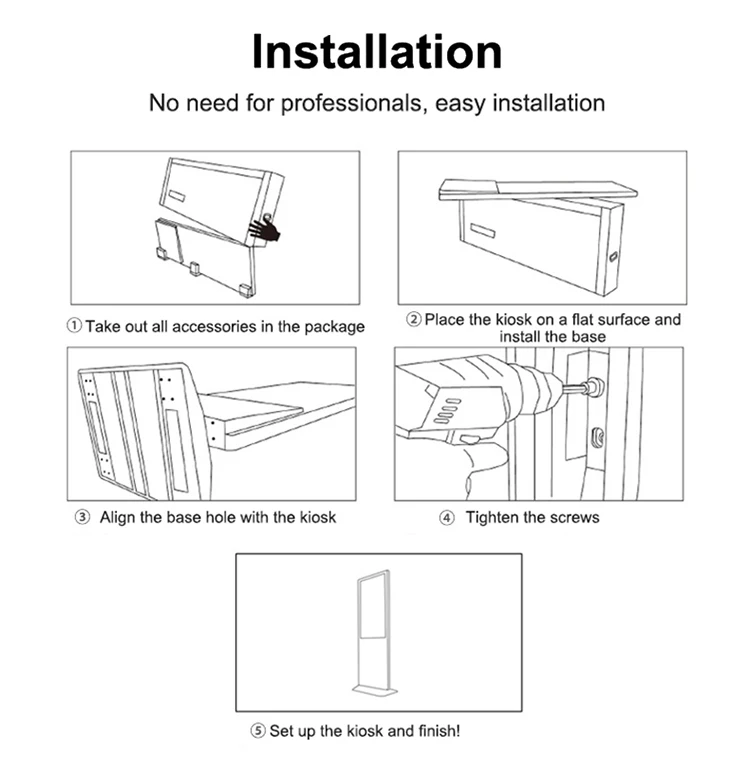 Installation

No need for professionals, easy installation

① Take out all accessories in the package

② Place the kiosk on a flat surface and install the base

③ Align the base hole with the kiosk

④ Tighten the screws

⑤ Set up the kiosk and finish!