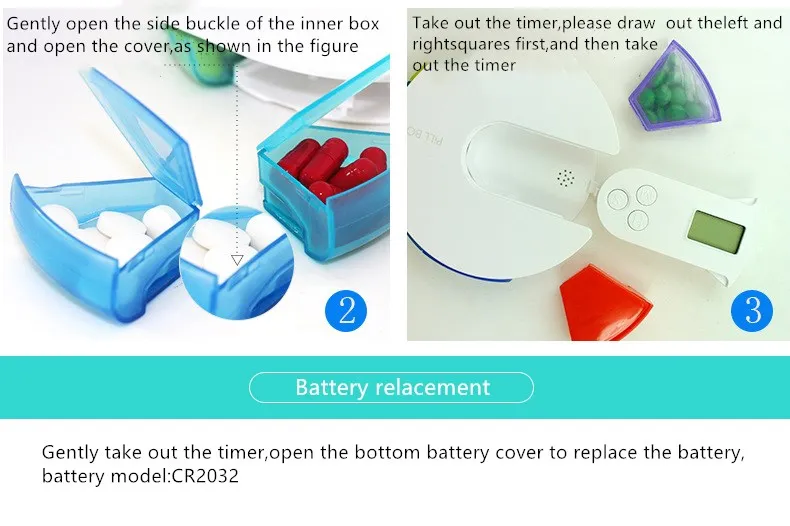 Gently open the side buckle of the inner box and open the cover,as shown in the figure

2

Take out the timer,please draw out theleft and rightsquares first,and then take out the timer

PILL BO

3

Battery relacement

Gently take out the timer,open the bottom battery cover to replace the battery, battery model:CR2032