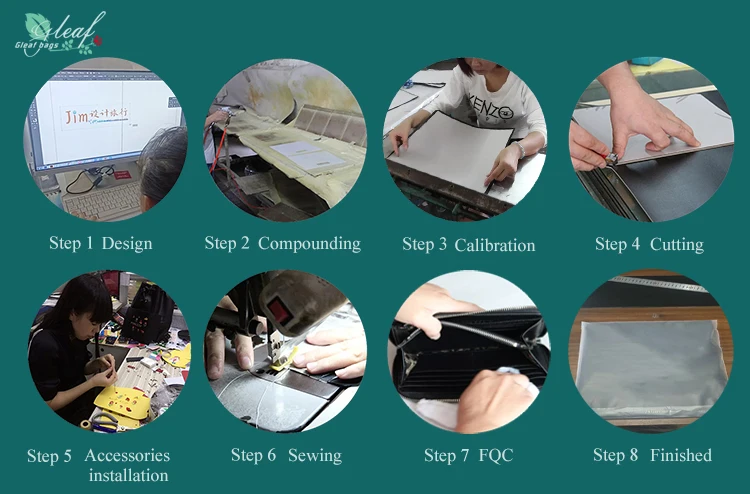 Gleaf
Gleaf bags

Jim 设计旅行

KENZO

Step 1 Design

Step 2 Compounding

Step 3 Calibration

Step 4 Cutting

Step 5 Accessories installation

Step 6 Sewing

Step 7 FQC

Step 8 Finished