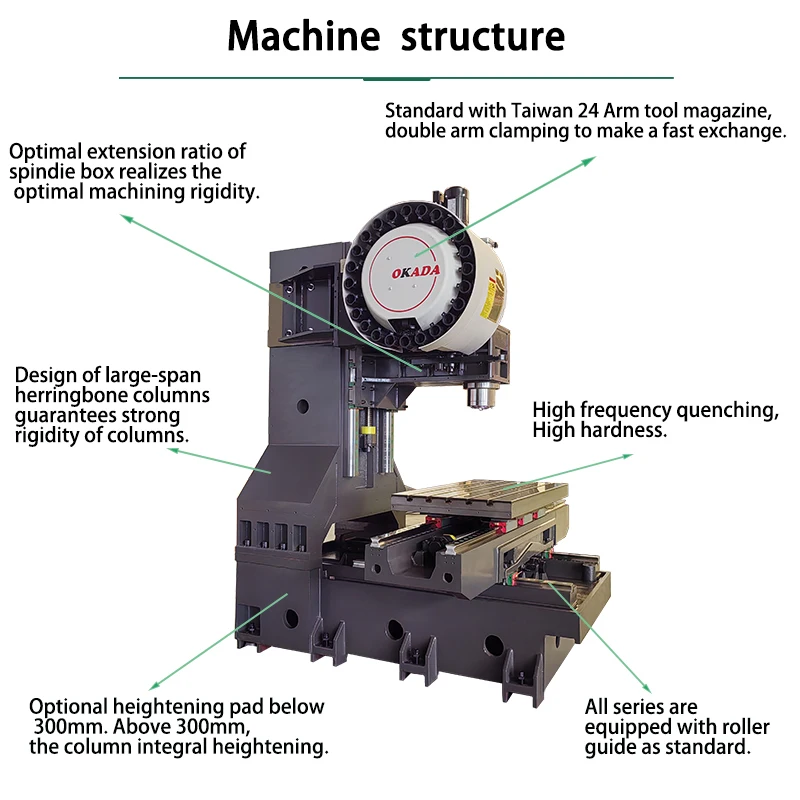 Machine structure

Standard with Taiwan 24 Arm tool magazine, double arm clamping to make a fast exchange.

Optimal extension ratio of spindie box realizes the optimal machining rigidity.

OKADA

Design of large-span herringbone columns guarantees strong rigidity of columns.

High frequency quenching, High hardness.

Optional heightening pad below 300mm. Above 300mm, the column integral heightening.

All series are equipped with roller guide as standard.