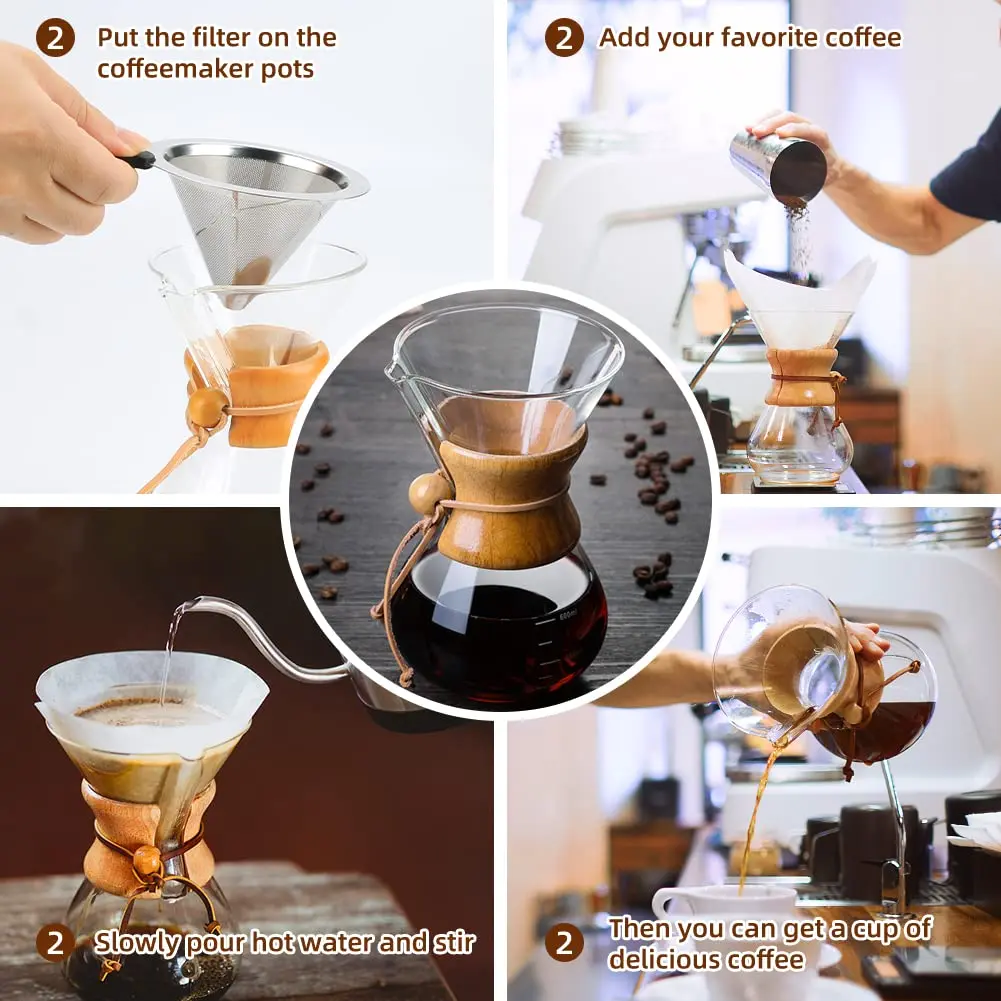 2 Put the filter on the coffeemaker pots

2 Add your favorite coffee

600ml

2 Slowly pour hot water and stir

2 Then you can get a cup of delicious coffee