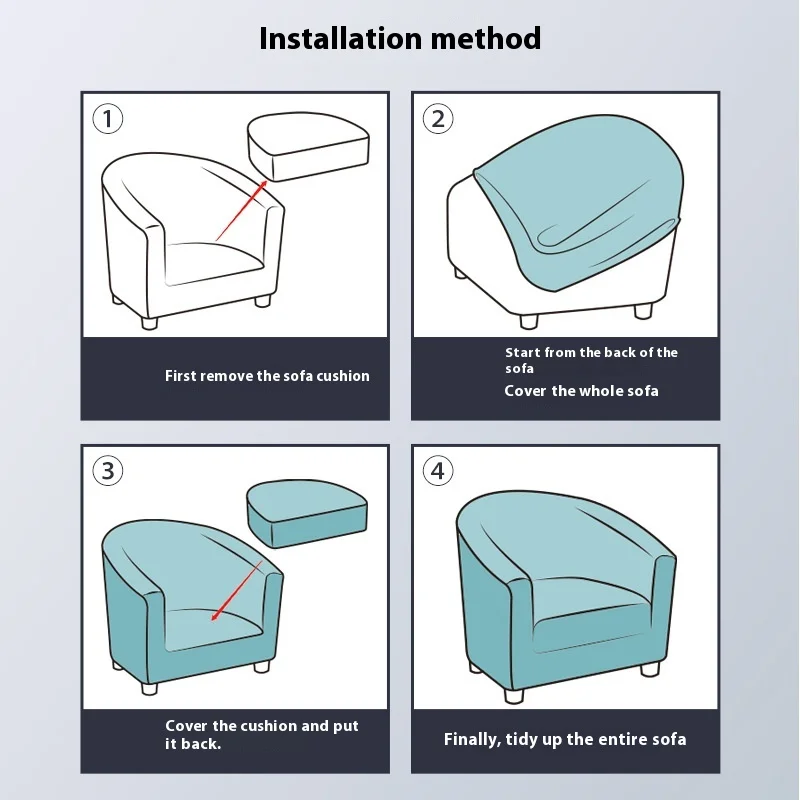 Installation method

①

First remove the sofa cushion

②

Start from the back of the sofa

Cover the whole sofa

③

Cover the cushion and put it back.

④

Finally, tidy up the entire sofa