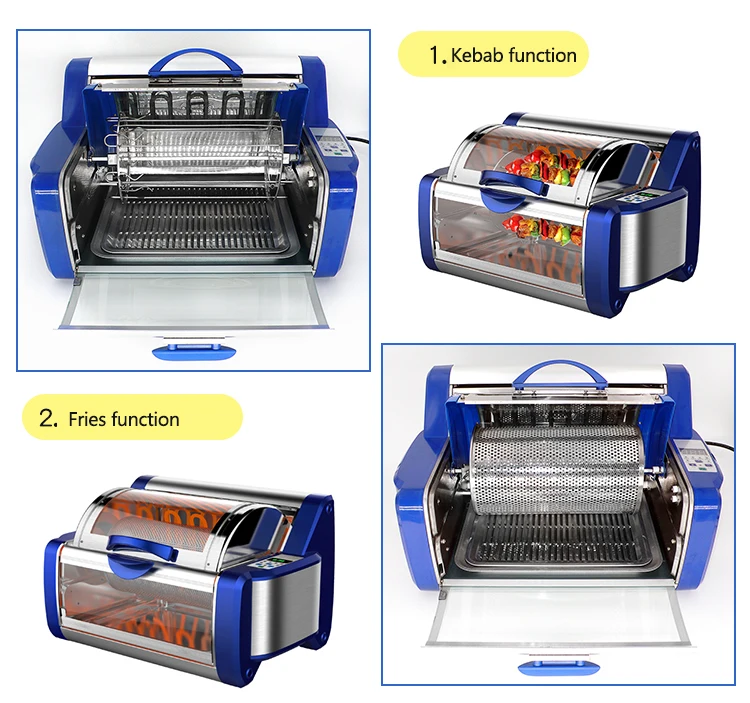 1. Kebab function

2. Fries function