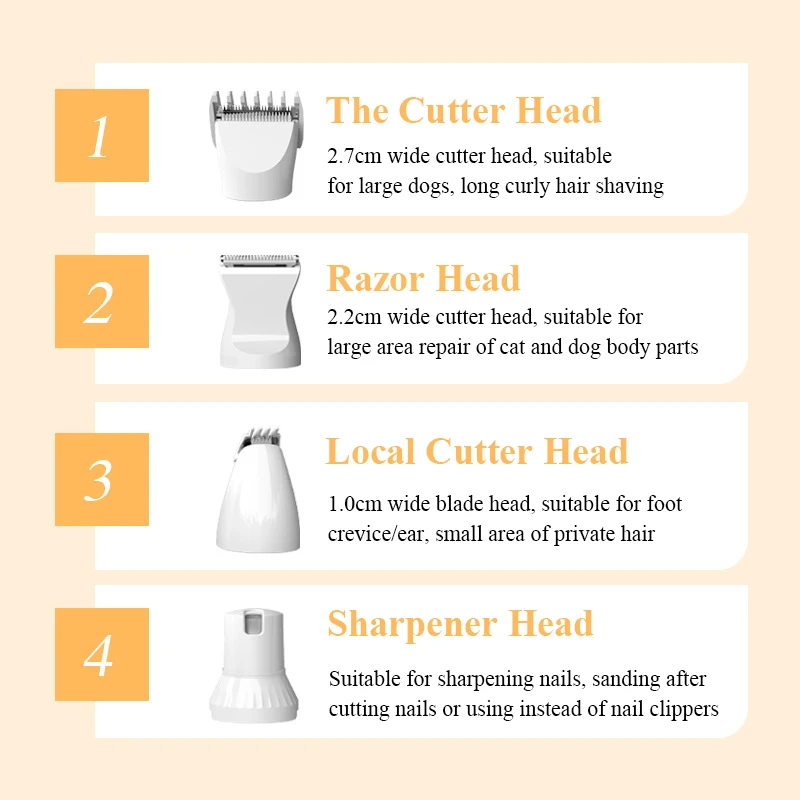 1

The Cutter Head

2.7cm wide cutter head, suitable for large dogs, long curly hair shaving

2

Razor Head

2.2cm wide cutter head, suitable for large area repair of cat and dog body parts

3

Local Cutter Head

1.0cm wide blade head, suitable for foot crevice/ear, small area of private hair

4

Sharpener Head

Suitable for sharpening nails, sanding after cutting nails or using instead of nail clippers