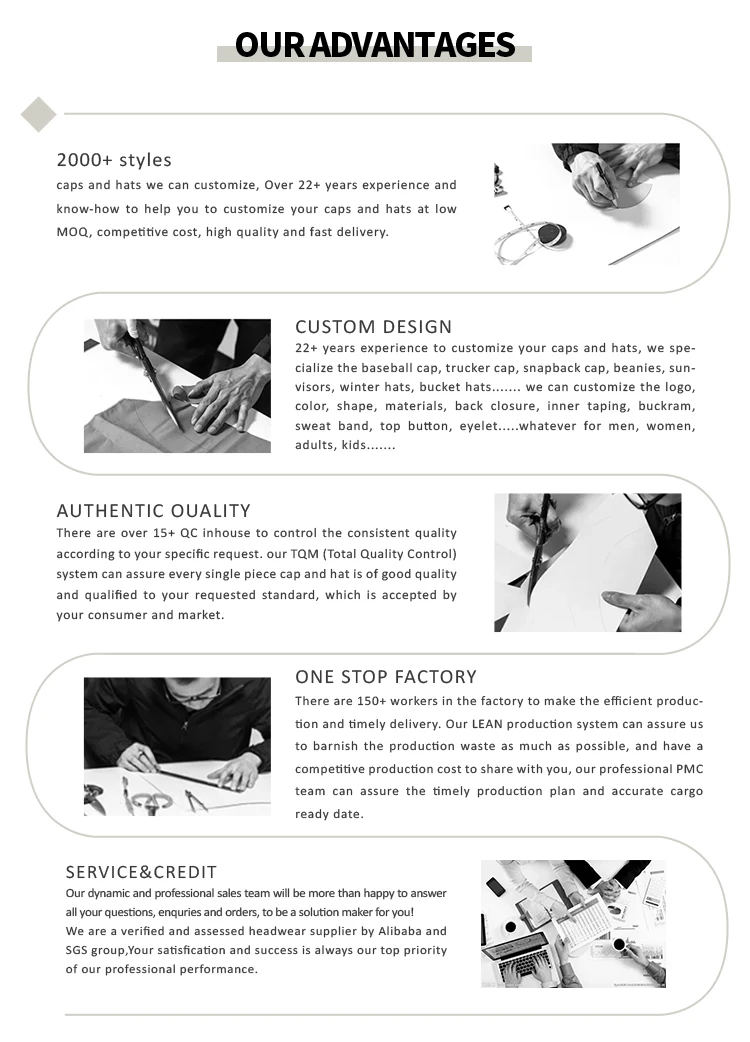 OUR ADVANTAGES

2000+ styles
caps and hats we can customize, Over 22+ years experience and know-how to help you to customize your caps and hats at low MOQ, competitive cost, high quality and fast delivery.

CUSTOM DESIGN
22+ years experience to customize your caps and hats, we specialize the baseball cap, trucker cap, snapback cap, beanies, sunvisors, winter hats, bucket hats....... we can customize the logo, color, shape, materials, back closure, inner taping, buckram, sweat band, top button, eyelet.....whatever for men, women, adults, kids.......

AUTHENTIC OUALITY
There are over 15+ QC inhouse to control the consistent quality according to your specific request. our TQM (Total Quality Control) system can assure every single piece cap and hat is of good quality and qualified to your requested standard, which is accepted by your consumer and market.

ONE STOP FACTORY
There are 150+ workers in the factory to make the efficient production and timely delivery. Our LEAN production system can assure us to barnish the production waste as much as possible, and have a competitive production cost to share with you, our professional PMC team can assure the timely production plan and accurate cargo ready date.

SERVICE&CREDIT
Our dynamic and professional sales team will be more than happy to answer all your questions, enquries and orders, to be a solution maker for you!
We are a verified and assessed headwear supplier by Alibaba and SGS group,Your satisfication and success is always our top priority of our professional performance.