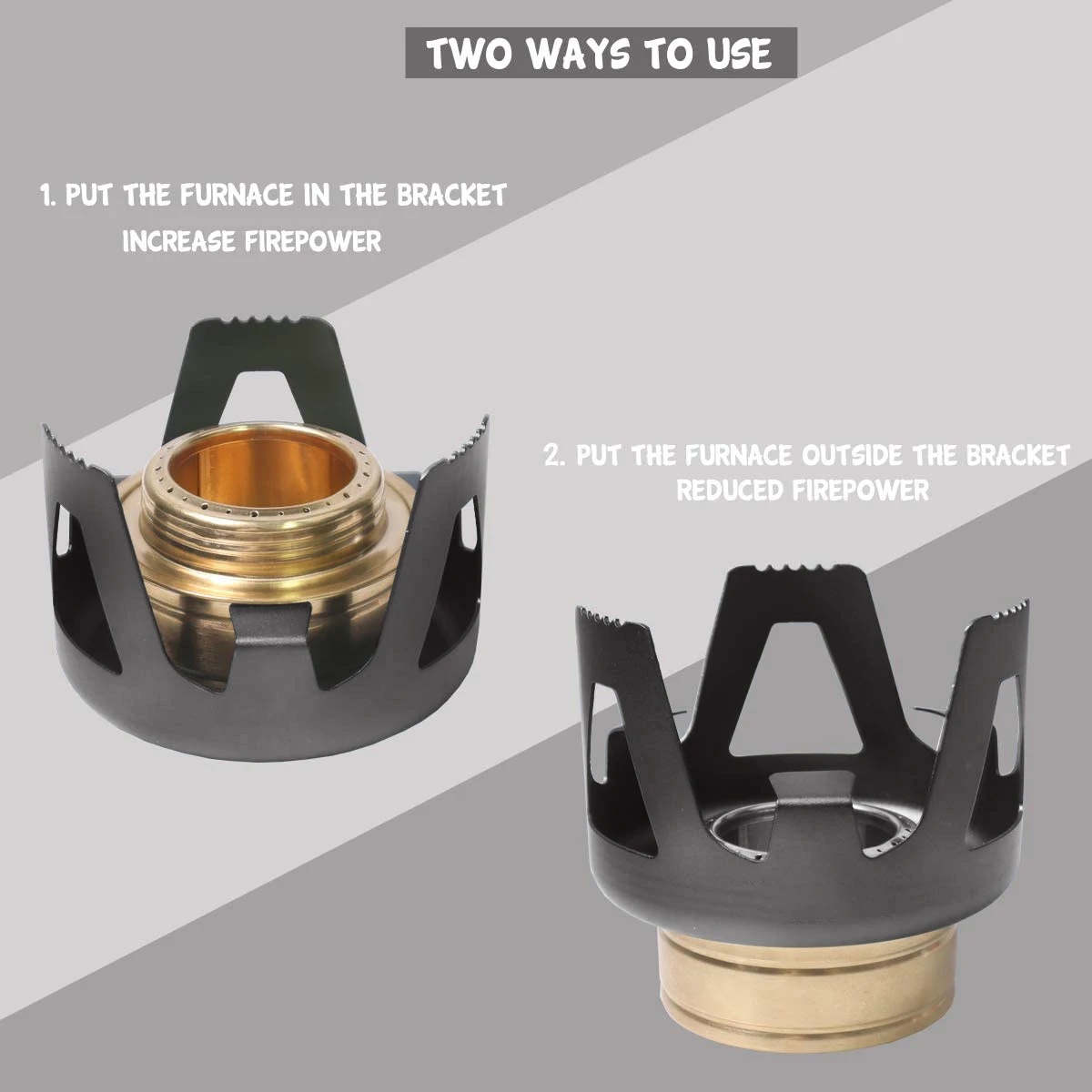 TWO WAYS TO USE

1. PUT THE FURNACE IN THE BRACKET
INCREASE FIREPOWER

2. PUT THE FURNACE OUTSIDE THE BRACKET
REDUCED FIREPOWER