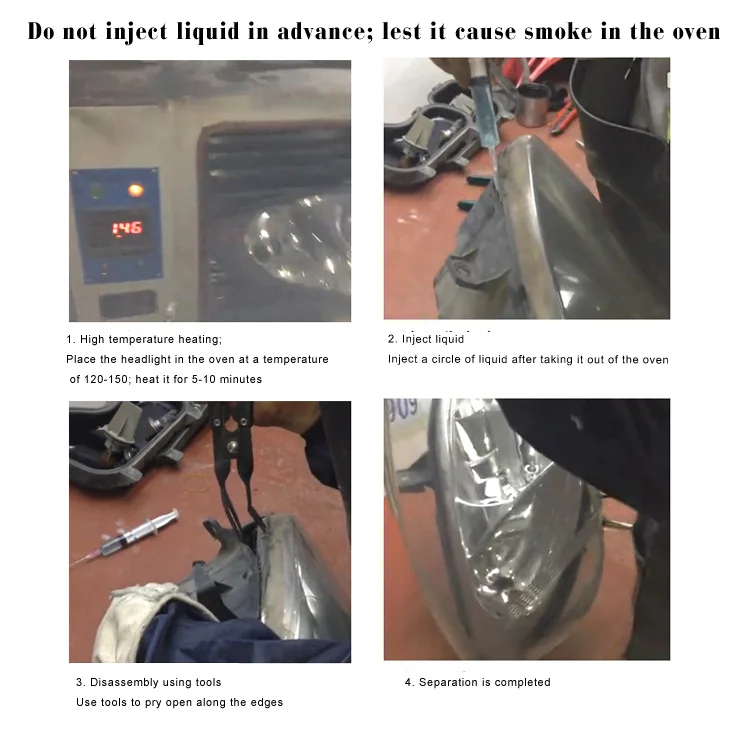 Do not inject liquid in advance; lest it cause smoke in the oven

146

1. High temperature heating;
Place the headlight in the oven at a temperature of 120-150; heat it for 5-10 minutes

2. Inject liquid
Inject a circle of liquid after taking it out of the oven

3. Disassembly using tools
Use tools to pry open along the edges

4. Separation is completed