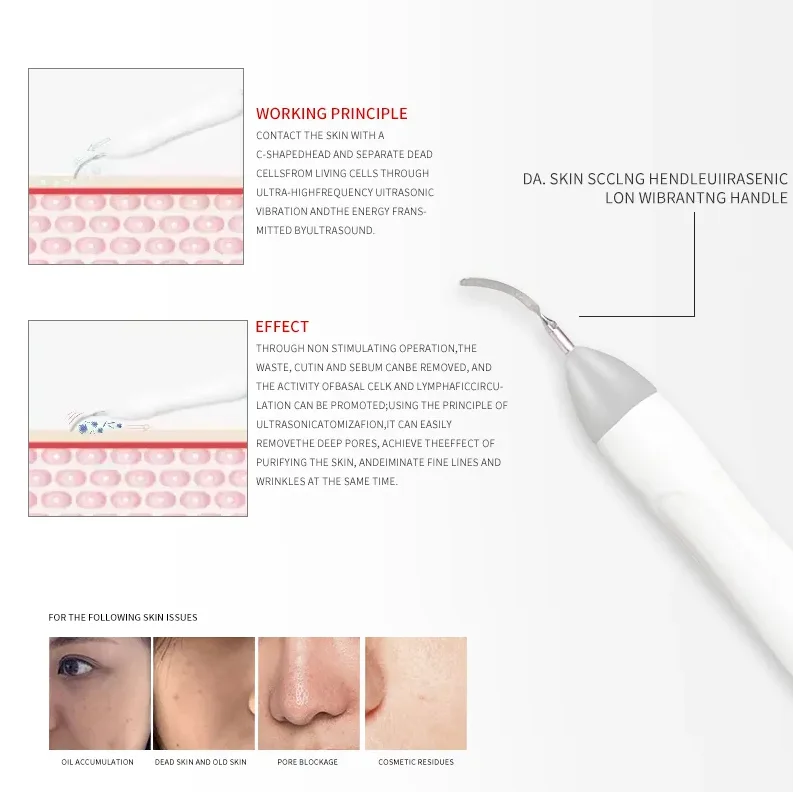 WORKING PRINCIPLE
CONTACT THE SKIN WITH A C-SHAPEDHEAD AND SEPARATE DEAD CELLSFROM LIVING CELLS THROUGH ULTRA-HIGHFREQUENCY UITRASONIC VIBRATION ANDTHE ENERGY FRANSMITTED BYULTRASOUND.

DA. SKIN SCCLNG HENDLEUIIRASENIC LON WIBRANTNG HANDLE

EFFECT
THROUGH NON STIMULATING OPERATION,THE WASTE, CUTIN AND SEBUM CANBE REMOVED, AND THE ACTIVITY OFBASAL CELK AND LYMPHAFICCIRCULATION CAN BE PROMOTED;USING THE PRINCIPLE OF ULTRASONICATOMIZAFION,IT CAN EASILY REMOVETHE DEEP PORES, ACHIEVE THEEFFECT OF PURIFYING THE SKIN, ANDEIMINATE FINE LINES AND WRINKLES AT THE SAME TIME.

FOR THE FOLLOWING SKIN ISSUES

OIL ACCUMULATION
DEAD SKIN AND OLD SKIN
PORE BLOCKAGE
COSMETIC RESIDUES