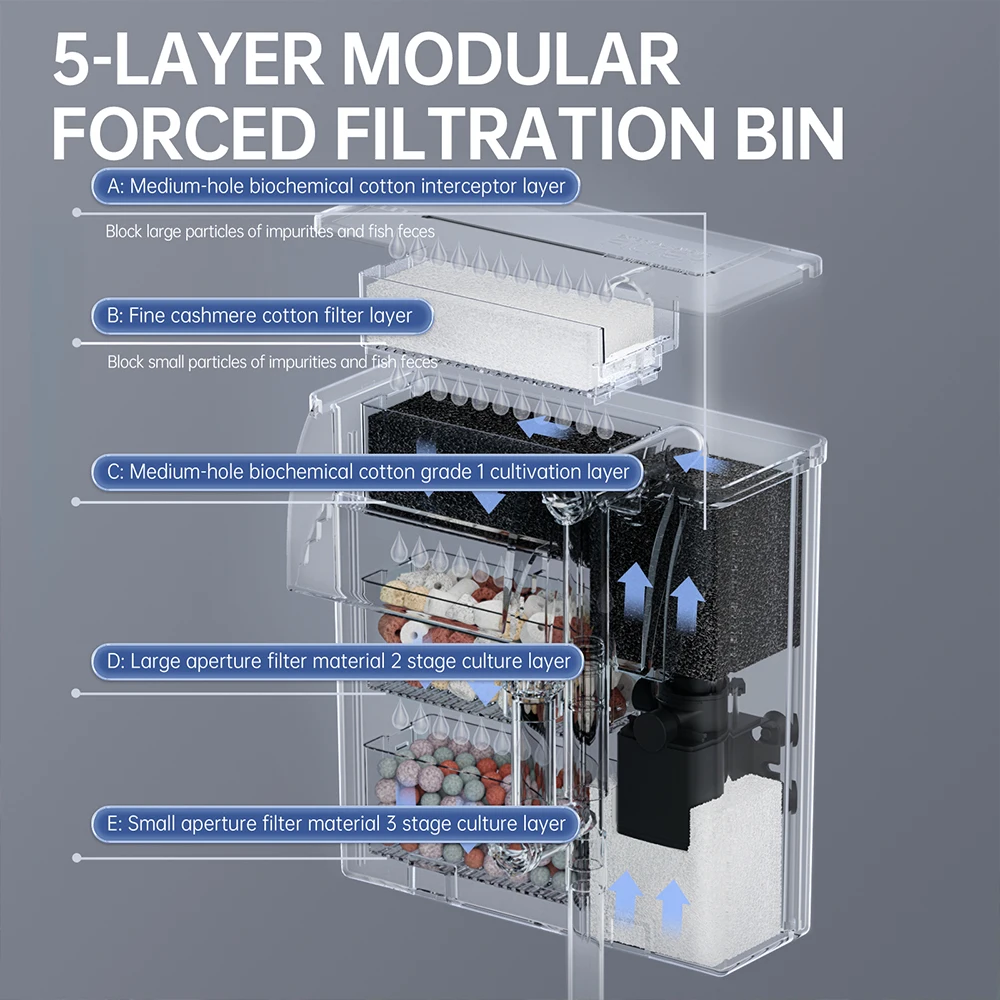 5-LAYER MODULAR FORCED FILTRATION BIN

A: Medium-hole biochemical cotton interceptor layer

Block large particles of impurities and fish feces

B: Fine cashmere cotton filter layer

Block small particles of impurities and fish feces

C: Medium-hole biochemical cotton grade 1 cultivation layer

D: Large aperture filter material 2 stage culture layer

E: Small aperture filter material 3 stage culture layer