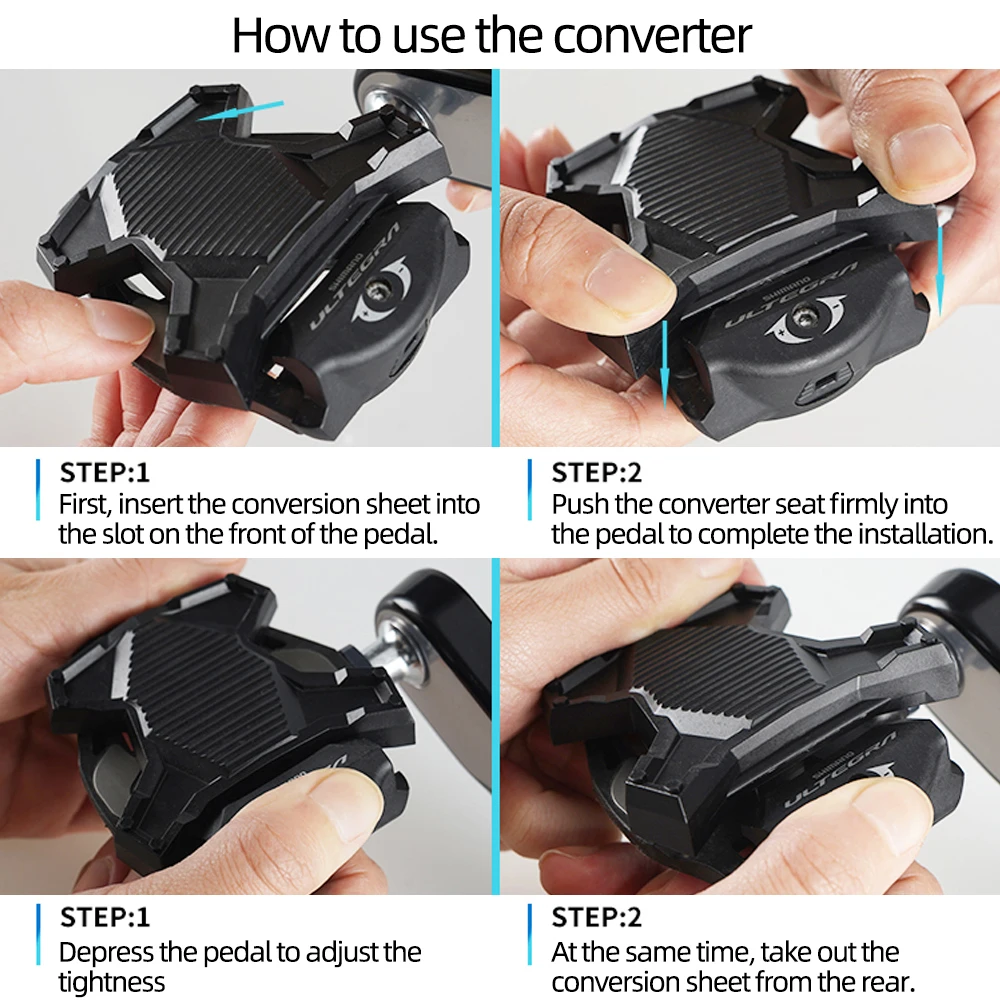 How to use the converter

SHIMANO ULTEGRA

SHIMANO ULTEGRA

STEP:1
First, insert the conversion sheet into the slot on the front of the pedal.

STEP:2
Push the converter seat firmly into the pedal to complete the installation.

SHIMANO ULTEGRA

STEP:1
Depress the pedal to adjust the tightness

STEP:2
At the same time, take out the conversion sheet from the rear.