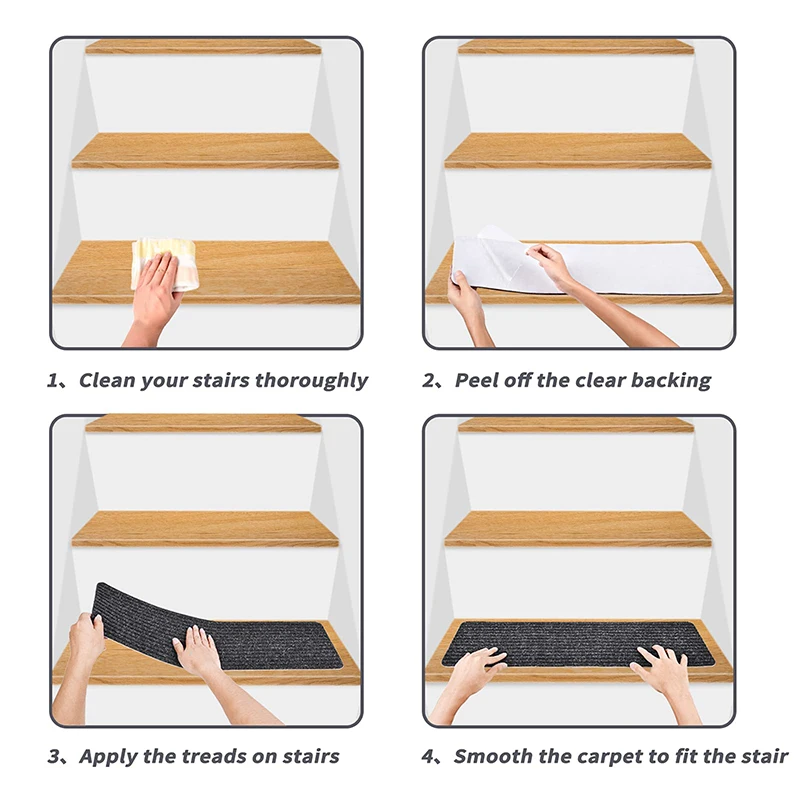 1、Clean your stairs thoroughly

2、Peel off the clear backing

3、Apply the treads on stairs

4、Smooth the carpet to fit the stair