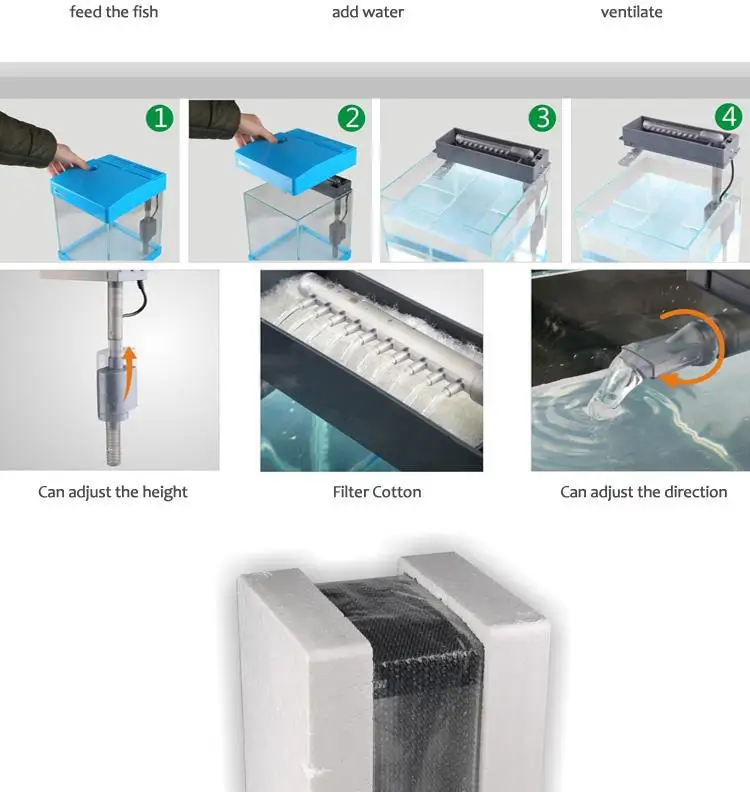 feed the fish add water ventilate

1 2 3 4

Can adjust the height Filter Cotton Can adjust the direction