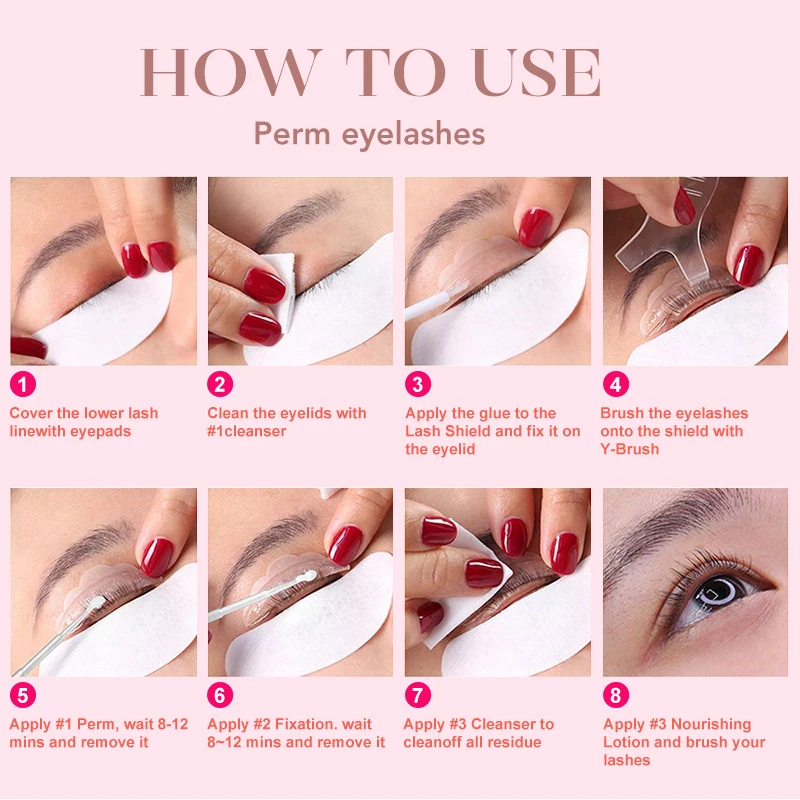 HOW TO USE

Perm eyelashes

1
Cover the lower lash linewith eyepads

2
Clean the eyelids with #1cleanser

3
Apply the glue to the Lash Shield and fix it on the eyelid

4
Brush the eyelashes onto the shield with Y-Brush

5
Apply #1 Perm, wait 8-12 mins and remove it

6
Apply #2 Fixation. wait 8~12 mins and remove it

7
Apply #3 Cleanser to cleanoff all residue

8
Apply #3 Nourishing Lotion and brush your lashes