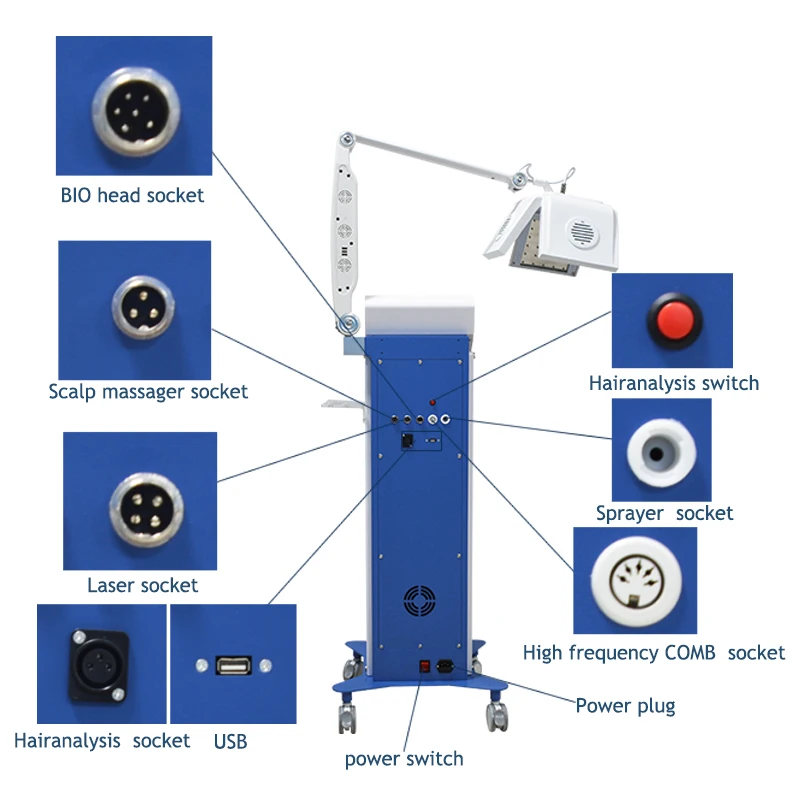 BIO head socket

Scalp massager socket

Laser socket

Hairanalysis socket

USB

Hairanalysis switch

Sprayer socket

High frequency COMB socket

Power plug

power switch