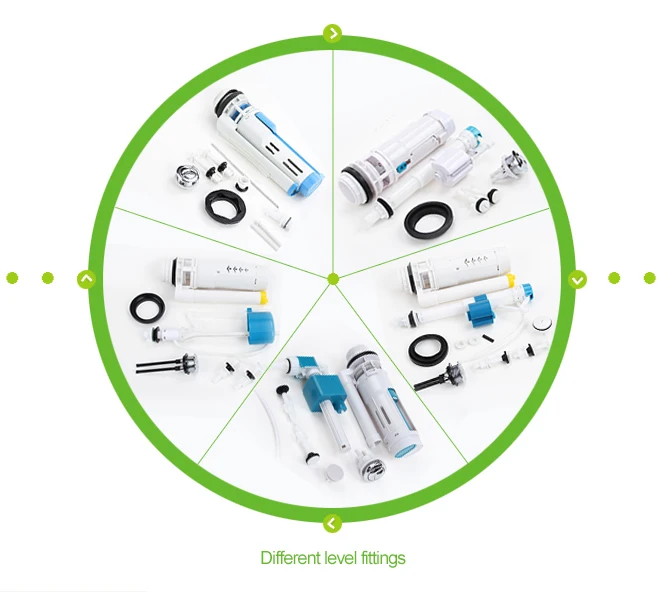 Different level fittings