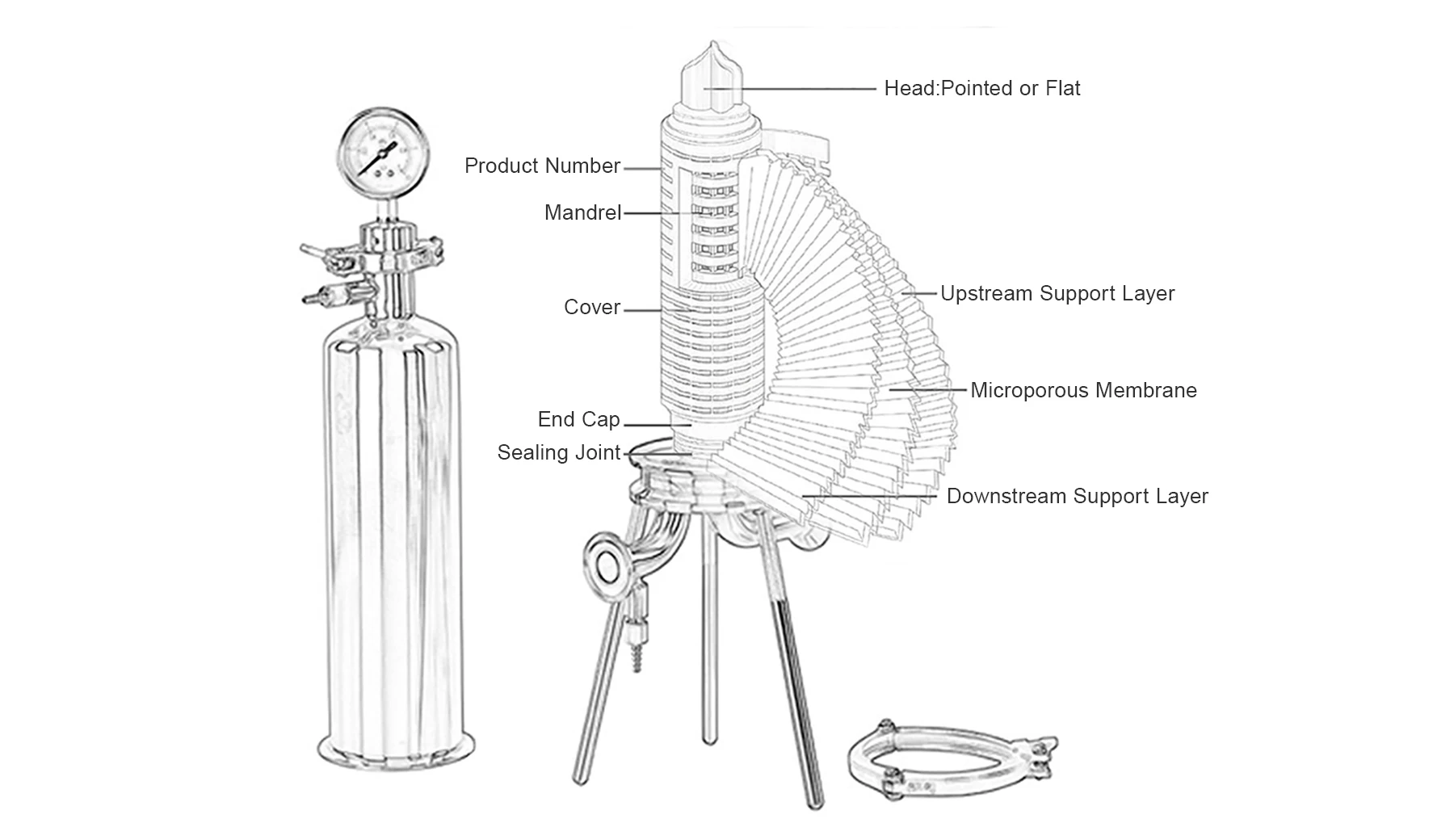 Head:Pointed or Flat

Product Number

Mandrel

Cover

Upstream Support Layer

Microporous Membrane

End Cap

Sealing Joint

Downstream Support Layer