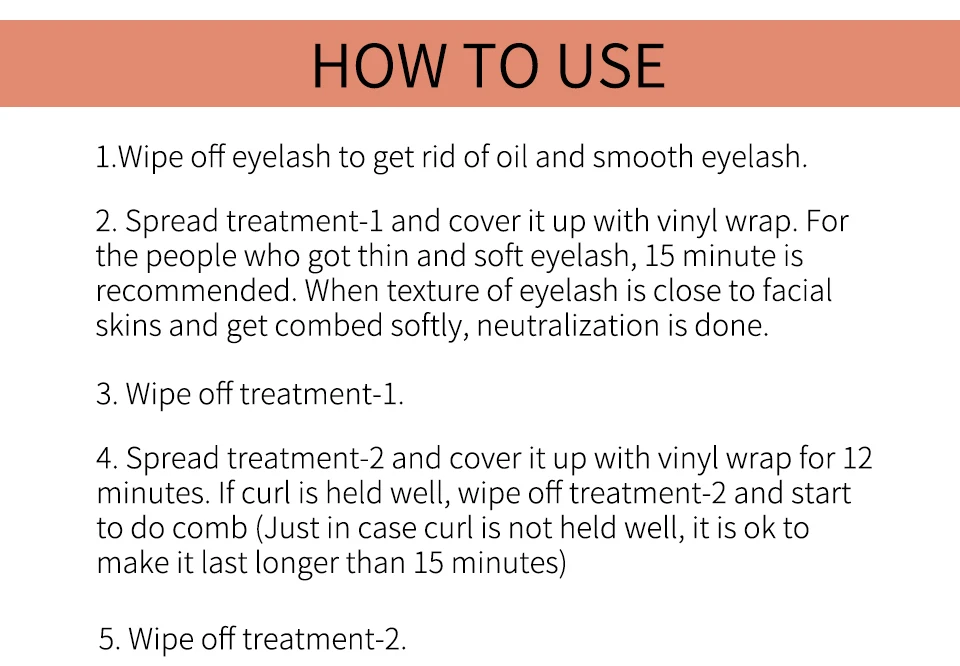 HOW TO USE

1.Wipe off eyelash to get rid of oil and smooth eyelash.

2. Spread treatment-1 and cover it up with vinyl wrap. For the people who got thin and soft eyelash, 15 minute is recommended. When texture of eyelash is close to facial skins and get combed softly, neutralization is done.

3. Wipe off treatment-1.

4. Spread treatment-2 and cover it up with vinyl wrap for 12 minutes. If curl is held well, wipe off treatment-2 and start to do comb (Just in case curl is not held well, it is ok to make it last longer than 15 minutes)

5. Wipe off treatment-2.