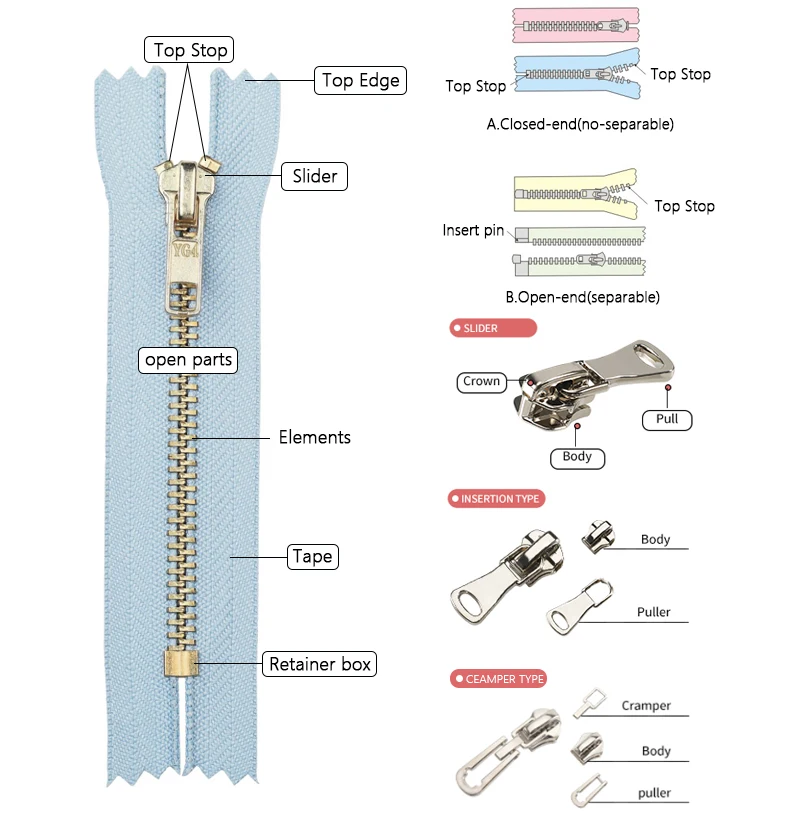 Top Stop
Top Edge
Slider
YG4
open parts
Elements
Tape
Retainer box

Top Stop
Top Stop
A.Closed-end(no-separable)

Top Stop
Insert pin
B.Open-end(separable)

SLIDER
Crown
Pull
Body

INSERTION TYPE
Body
Puller

CEAMPER TYPE
Cramper
Body
puller