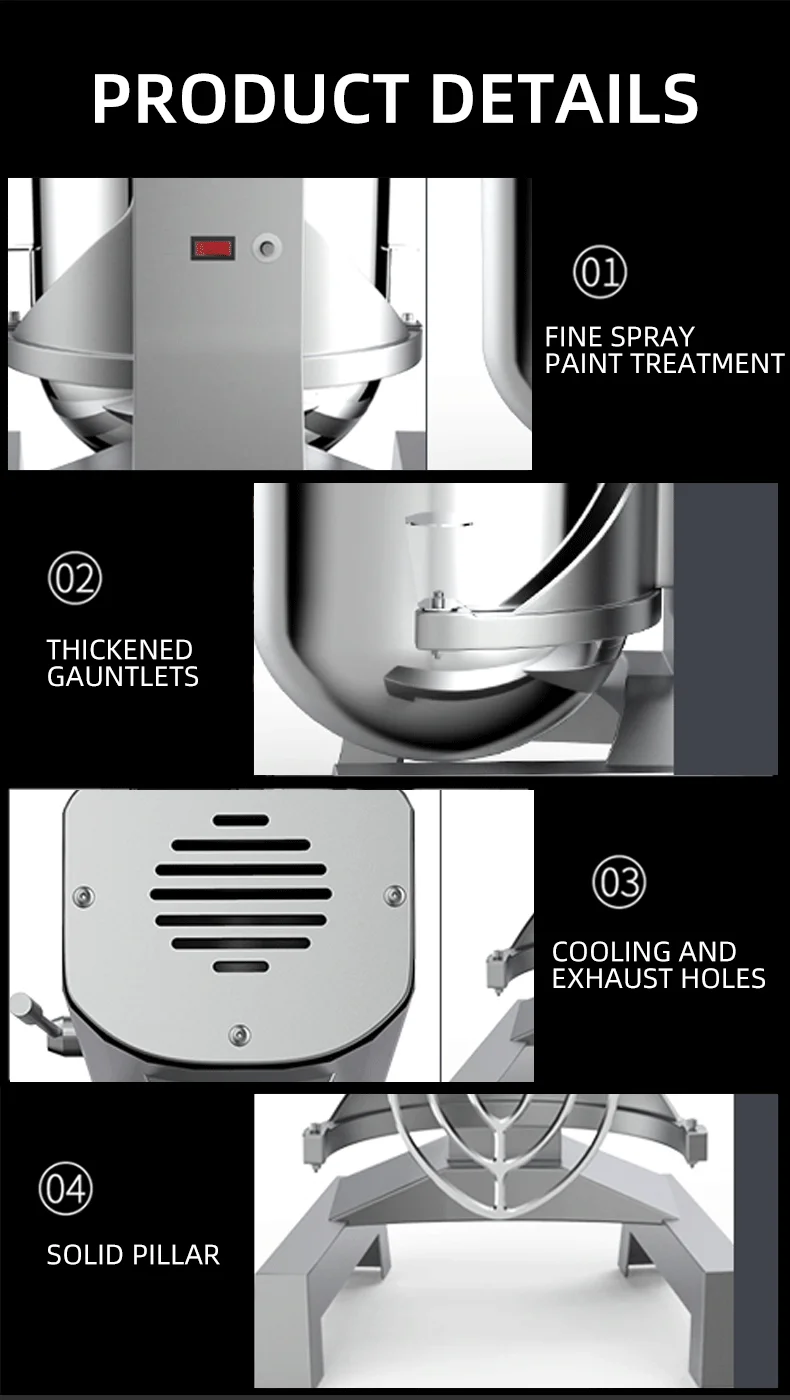 PRODUCT DETAILS

01

FINE SPRAY PAINT TREATMENT

02

THICKENED GAUNTLETS

03

COOLING AND EXHAUST HOLES

04

SOLID PILLAR