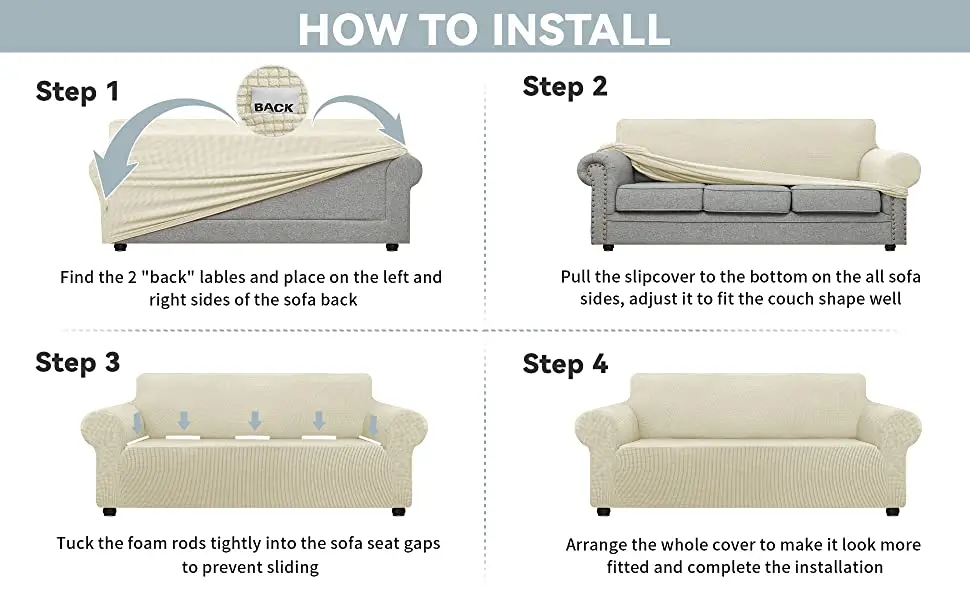 HOW TO INSTALL

Step 1

BACK

Find the 2 "back" lables and place on the left and right sides of the sofa back

Step 2

Pull the slipcover to the bottom on the all sofa sides, adjust it to fit the couch shape well

Step 3

Tuck the foam rods tightly into the sofa seat gaps to prevent sliding

Step 4

Arrange the whole cover to make it look more fitted and complete the installation