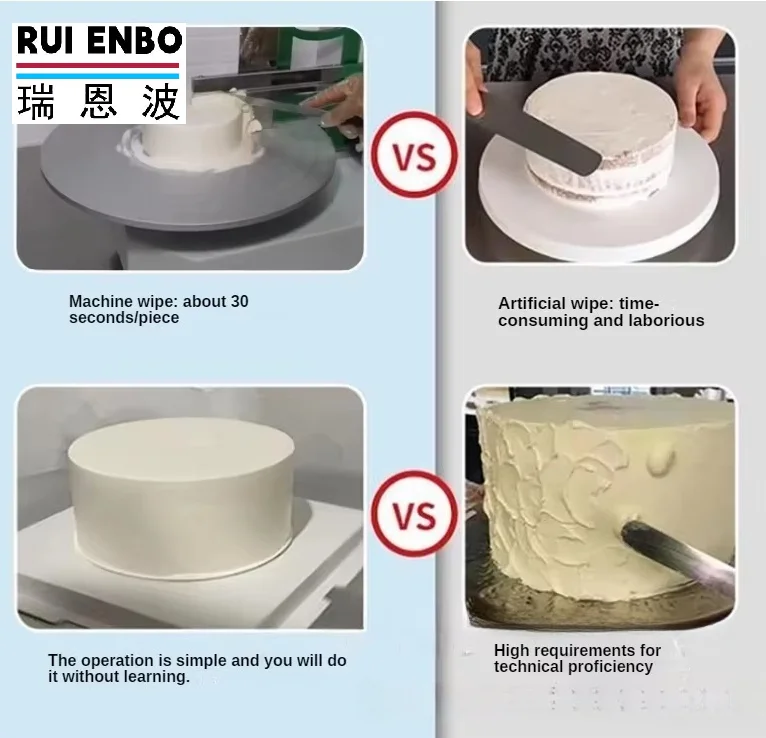 RUI ENBO
瑞恩波

VS

Machine wipe: about 30 seconds/piece

Artificial wipe: time-consuming and laborious

VS

The operation is simple and you will do it without learning.

High requirements for technical proficiency