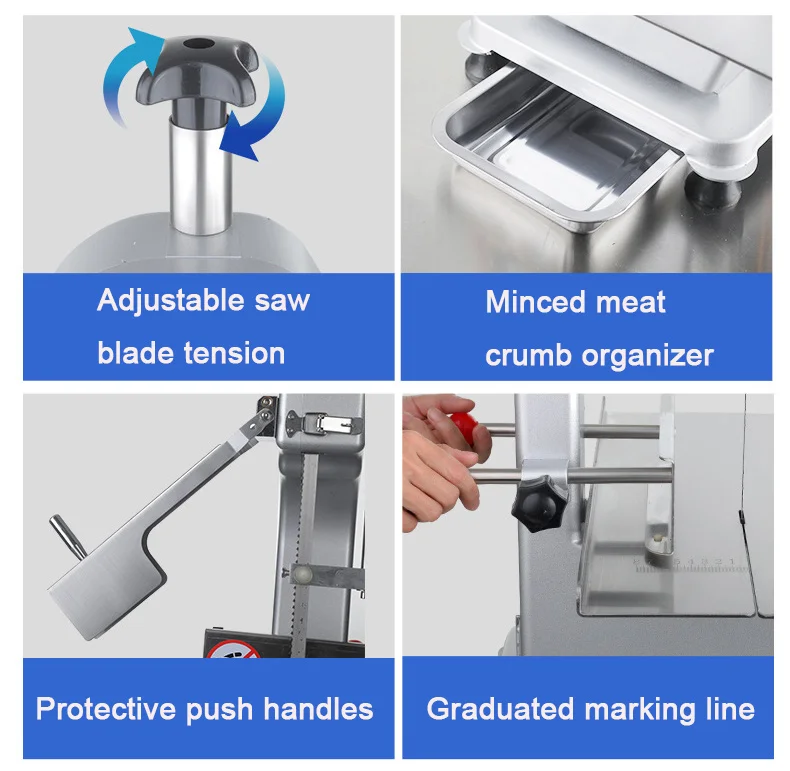 Adjustable saw blade tension

Minced meat crumb organizer

Protective push handles

Graduated marking line