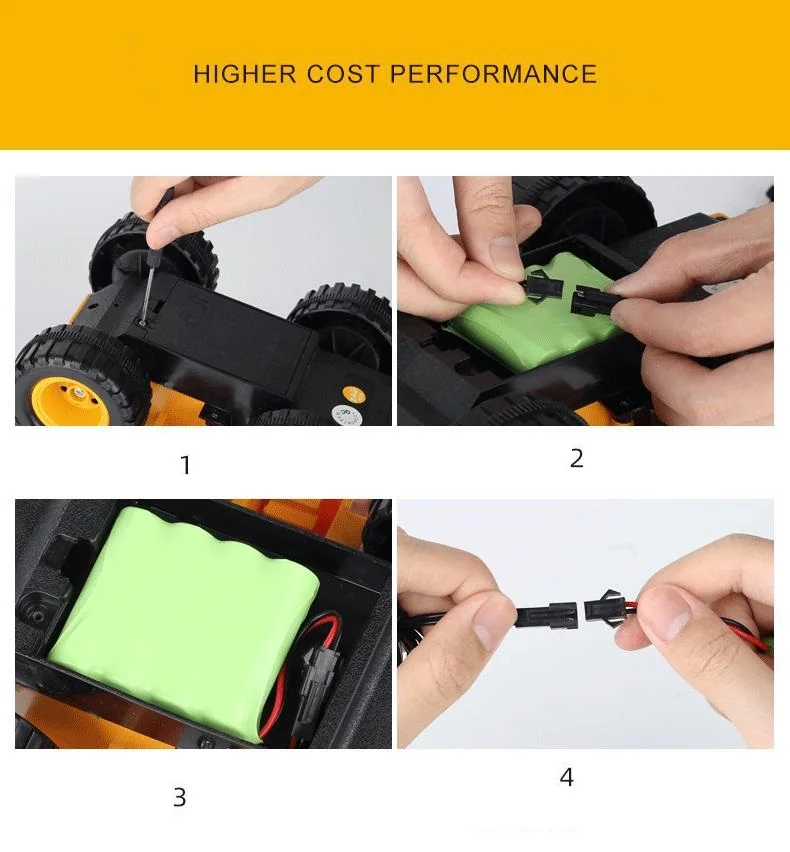 HIGHER COST PERFORMANCE

1

2

3

4