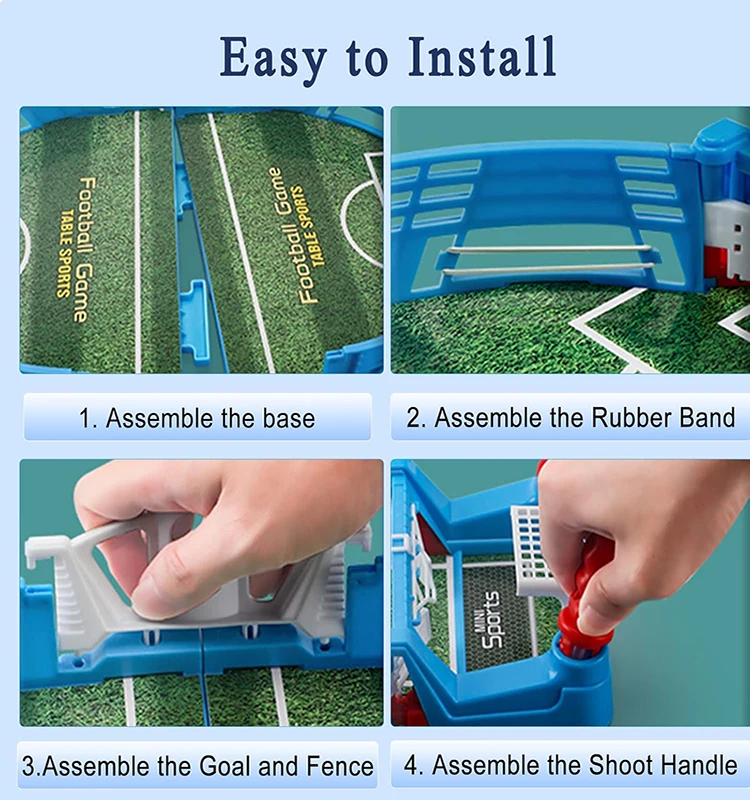 Easy to Install

Football Game
TABLE SPORTS

Football Game
TABLE SPORTS

1. Assemble the base

2. Assemble the Rubber Band

MINI
Sports

3.Assemble the Goal and Fence

4. Assemble the Shoot Handle