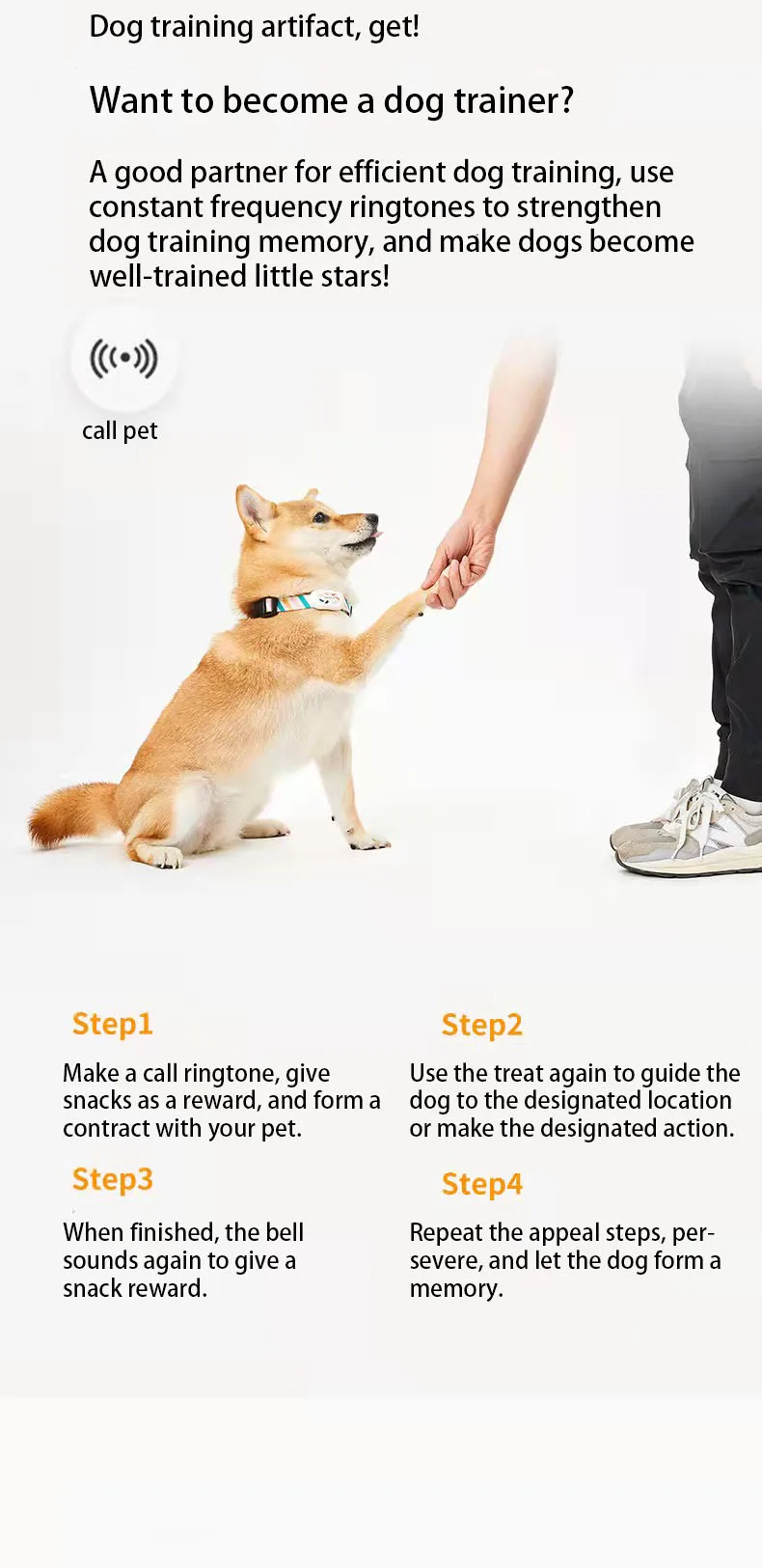 Dog training artifact, get!

Want to become a dog trainer?

A good partner for efficient dog training, use constant frequency ringtones to strengthen dog training memory, and make dogs become well-trained little stars!

call pet

Step1

Make a call ringtone, give snacks as a reward, and form a contract with your pet.

Step2

Use the treat again to guide the dog to the designated location or make the designated action.

Step3

When finished, the bell sounds again to give a snack reward.

Step4

Repeat the appeal steps, persevere, and let the dog form a memory.