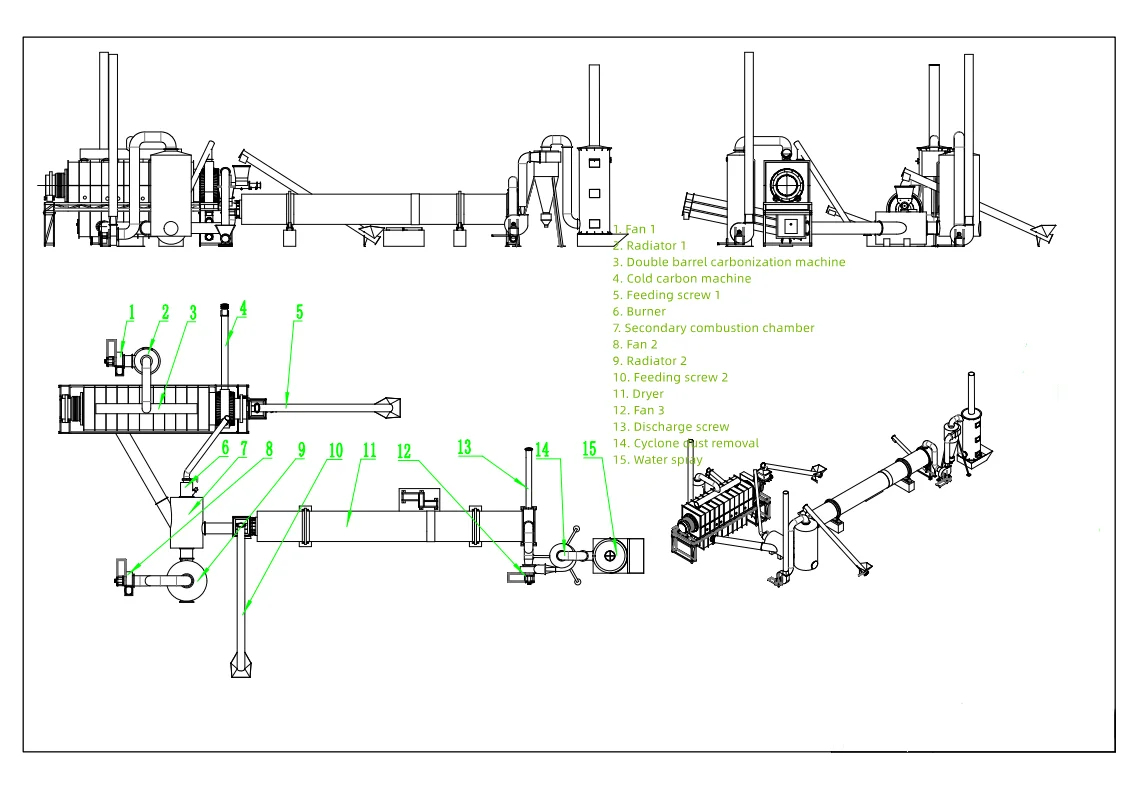 1. Fan 1
2. Radiator 1
3. Double barrel carbonization machine
4. Cold carbon machine
5. Feeding screw 1
6. Burner
7. Secondary combustion chamber
8. Fan 2
9. Radiator 2
10. Feeding screw 2
11. Dryer
12. Fan 3
13. Discharge screw
14. Cyclone dust removal
15. Water spray

1
2
3
4
5
6
7
8
9
10
11
12
13
14
15