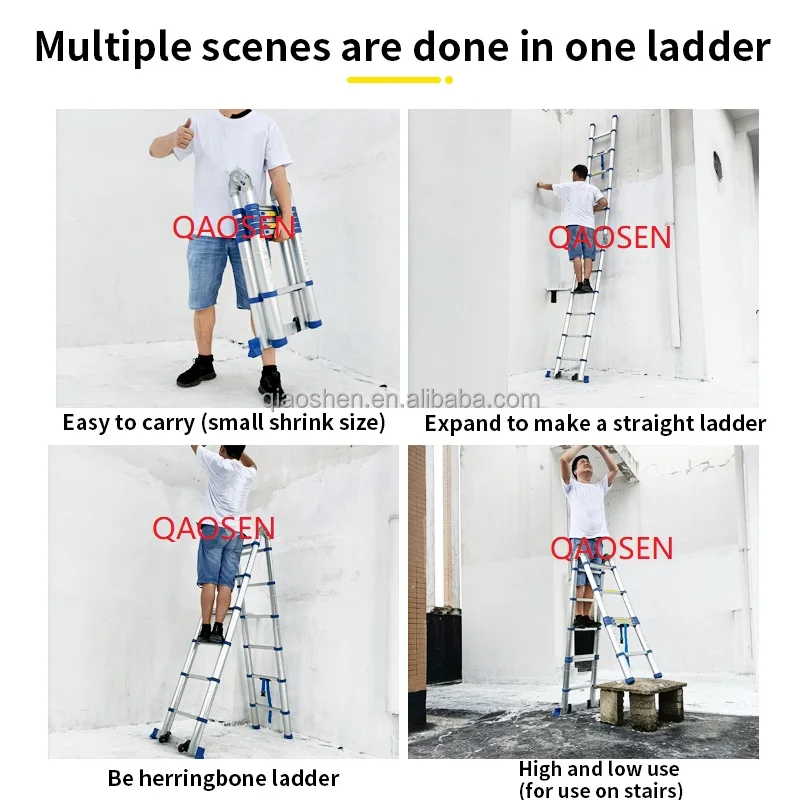 Multiple scenes are done in one ladder

QAOSEN

QAOSEN

qiaoshen.en.alibaba.com

Easy to carry (small shrink size)

Expand to make a straight ladder

QAOSEN

QAOSEN

Be herringbone ladder

High and low use
(for use on stairs)