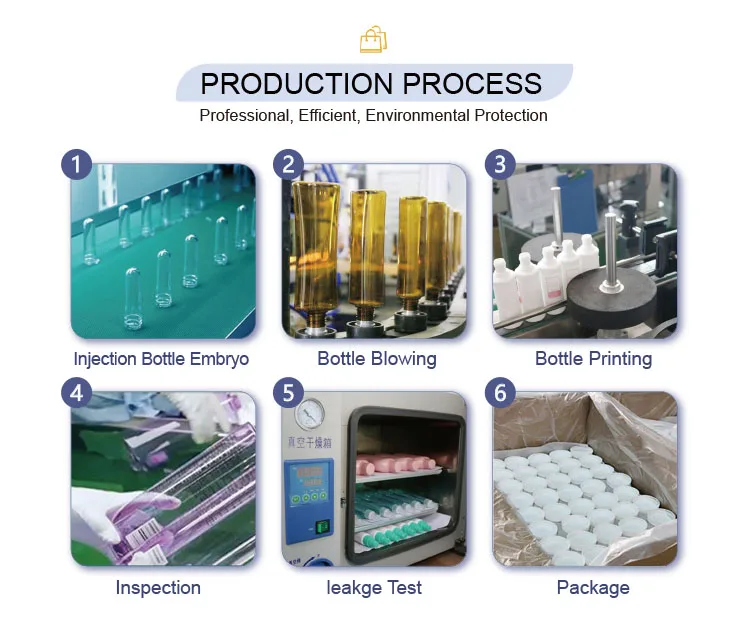 PRODUCTION PROCESS
Professional, Efficient, Environmental Protection

1
Injection Bottle Embryo

2
Bottle Blowing

3
Bottle Printing

4
Inspection

5
真空干燥箱
leakge Test

6
Package