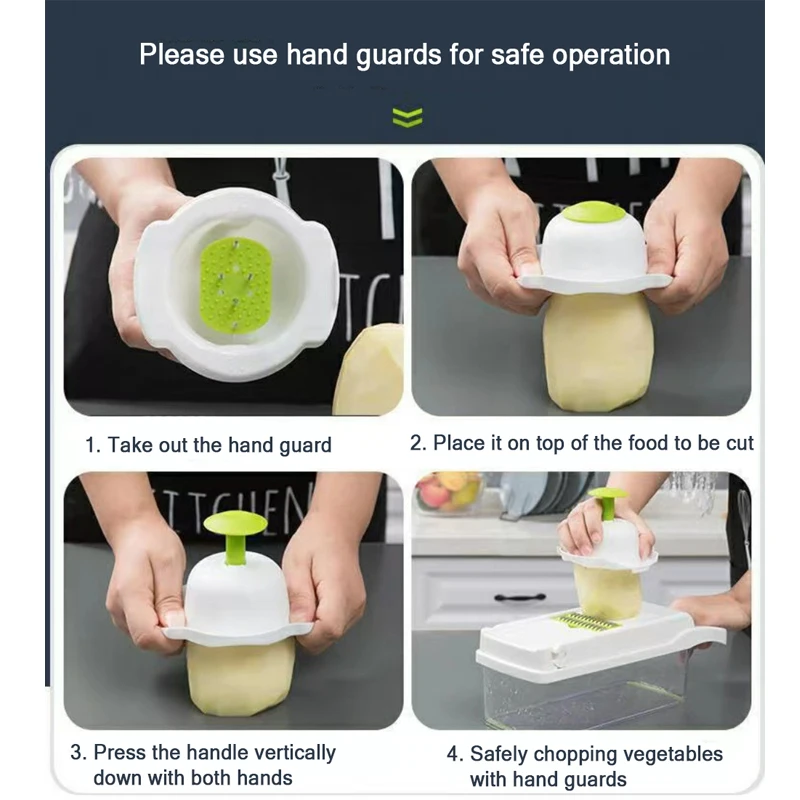 Please use hand guards for safe operation

1. Take out the hand guard

2. Place it on top of the food to be cut

3. Press the handle vertically down with both hands

4. Safely chopping vegetables with hand guards