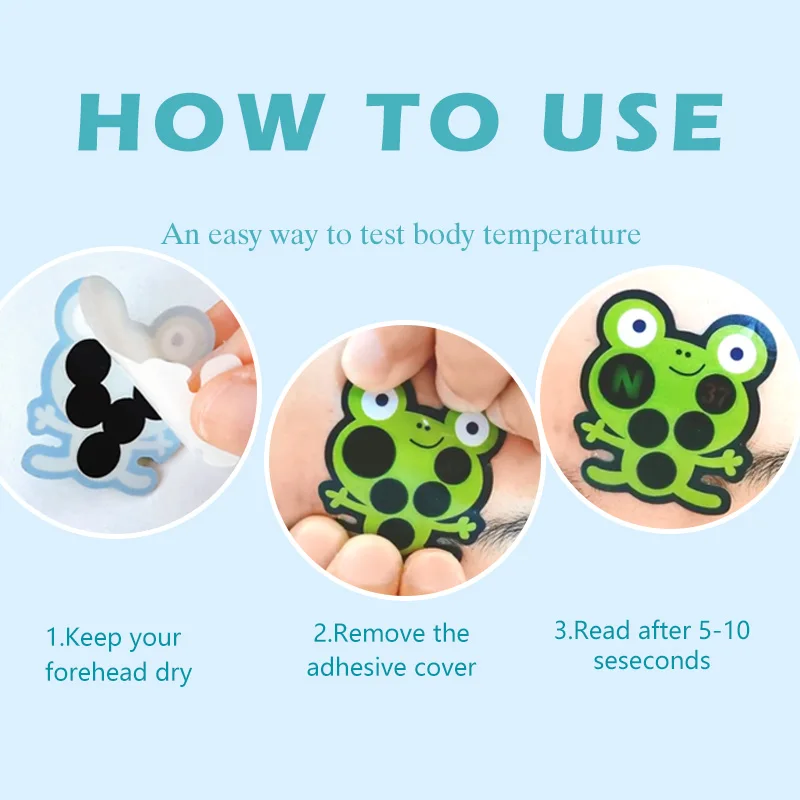 HOW TO USE

An easy way to test body temperature

N

37

1.Keep your forehead dry

2.Remove the adhesive cover

3.Read after 5-10 seseconds