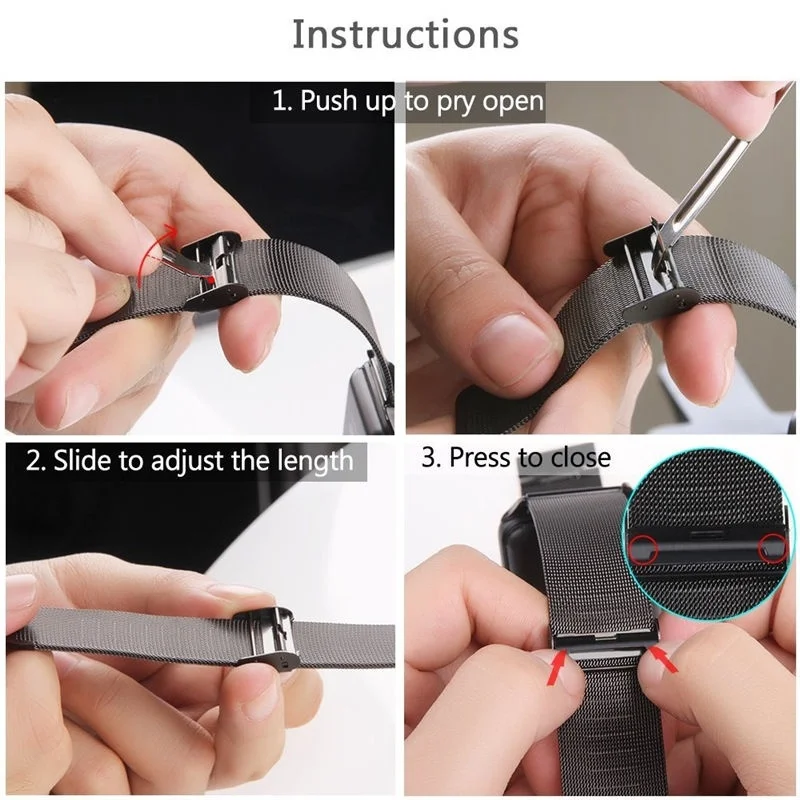 Instructions

1. Push up to pry open

2. Slide to adjust the length

3. Press to close