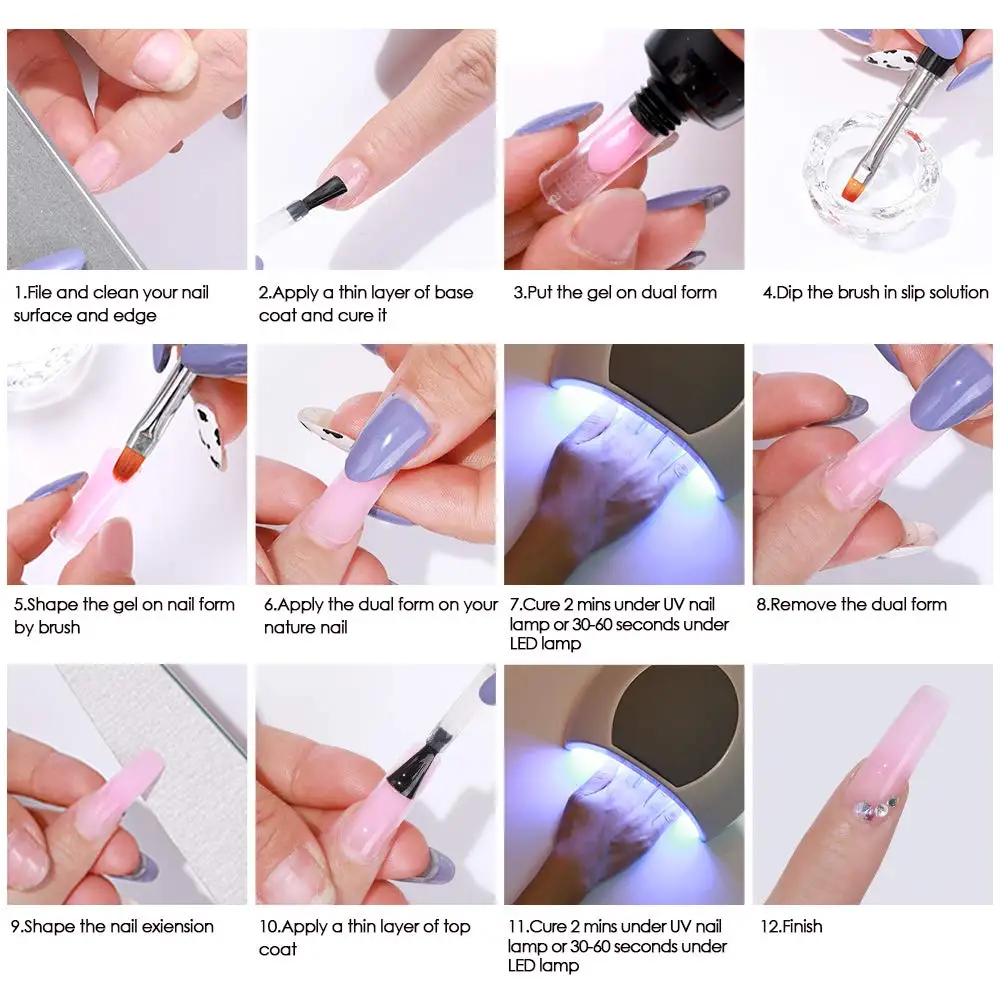 1.File and clean your nail surface and edge

2.Apply a thin layer of base coat and cure it

3.Put the gel on dual form

4.Dip the brush in slip solution

5.Shape the gel on nail form by brush

6.Apply the dual form on your nature nail

7.Cure 2 mins under UV nail lamp or 30-60 seconds under LED lamp

8.Remove the dual form

9.Shape the nail exiension

10.Apply a thin layer of top coat

11.Cure 2 mins under UV nail lamp or 30-60 seconds under LED lamp

12.Finish