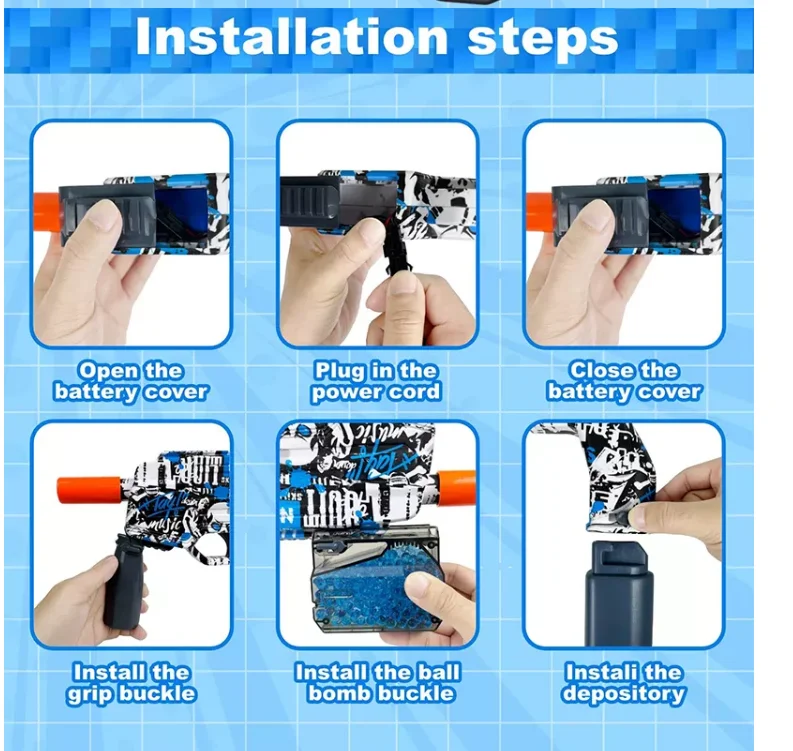 Installation steps

Open the battery cover

Plug in the power cord

Close the battery cover

Install the grip buckle

Install the ball bomb buckle

Instali the depository