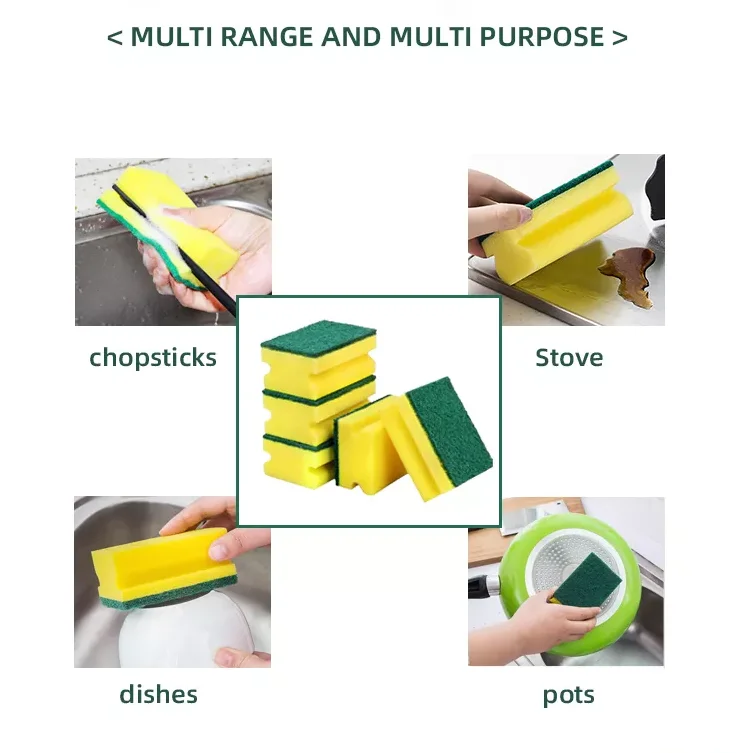 < MULTI RANGE AND MULTI PURPOSE >

chopsticks

Stove

dishes

pots