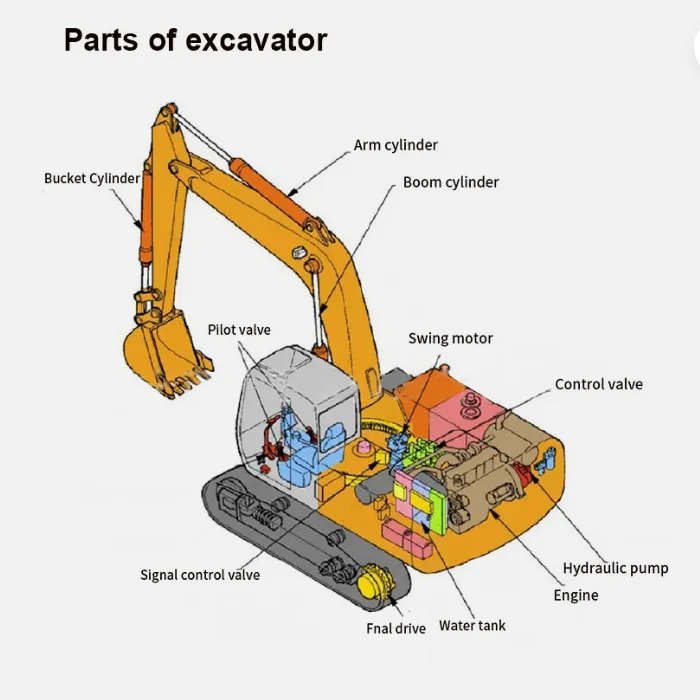 Parts of excavator

Arm cylinder

Bucket Cylinder

Boom cylinder

Pilot valve

Swing motor

Control valve

Signal control valve

Hydraulic pump

Engine

Fnal drive

Water tank