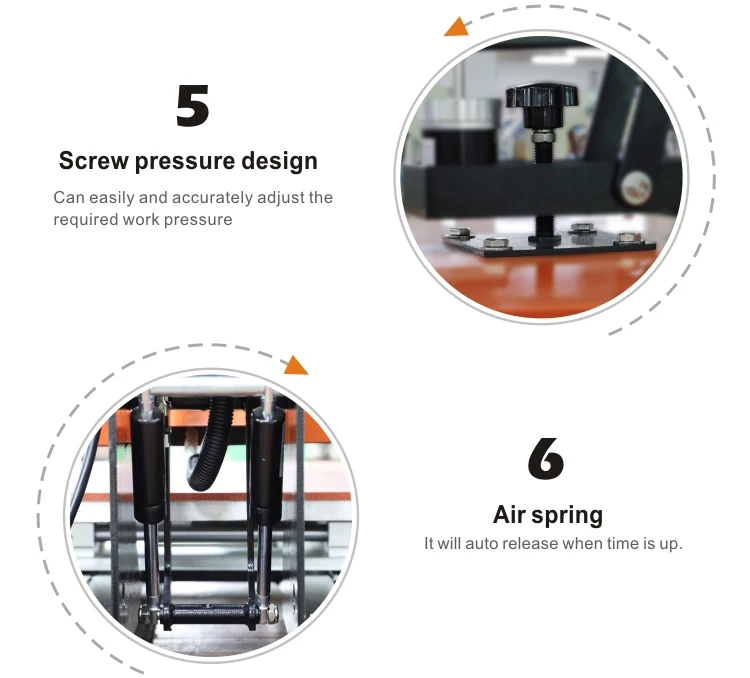 5

Screw pressure design

Can easily and accurately adjust the required work pressure

6

Air spring

It will auto release when time is up.