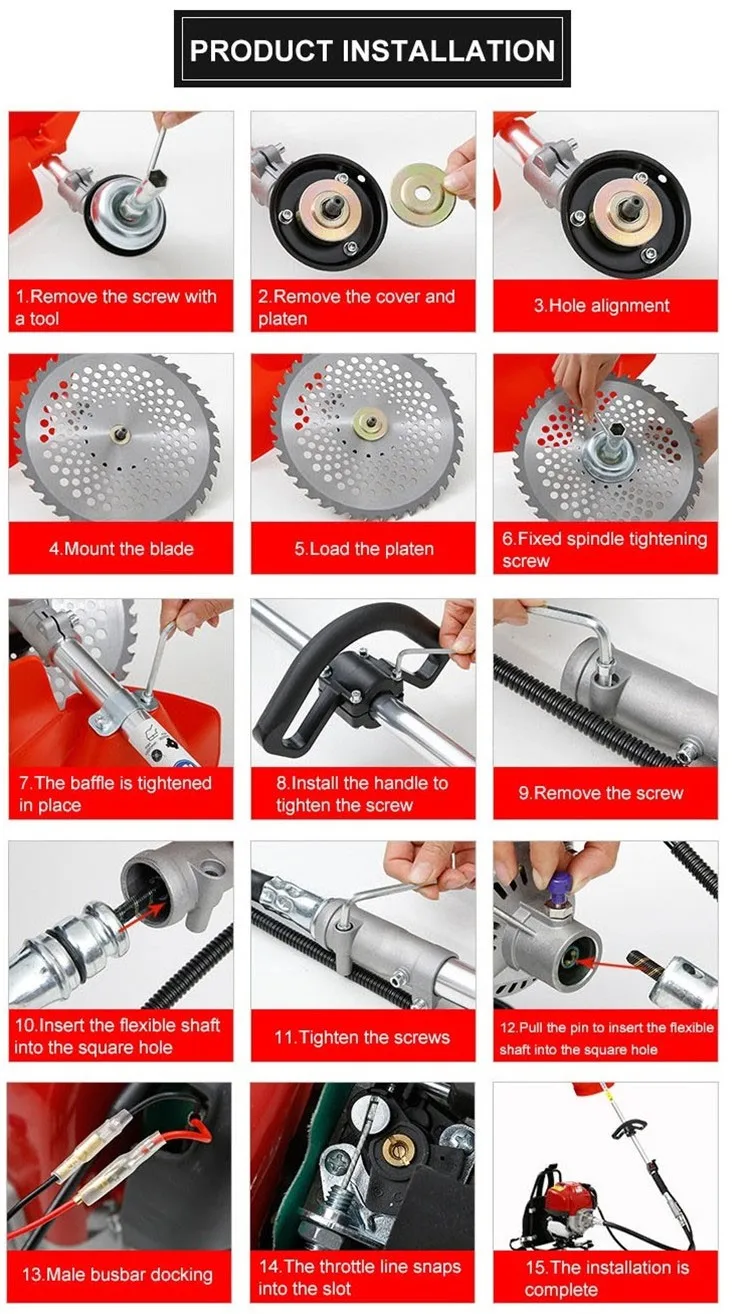 PRODUCT INSTALLATION

1.Remove the screw with a tool

2.Remove the cover and platen

3.Hole alignment

4.Mount the blade

5.Load the platen

6.Fixed spindle tightening screw

7.The baffle is tightened in place

8.Install the handle to tighten the screw

9.Remove the screw

10.Insert the flexible shaft into the square hole

11.Tighten the screws

12.Pull the pin to insert the flexible shaft into the square hole

13.Male busbar docking

14.The throttle line snaps into the slot

15.The installation is complete