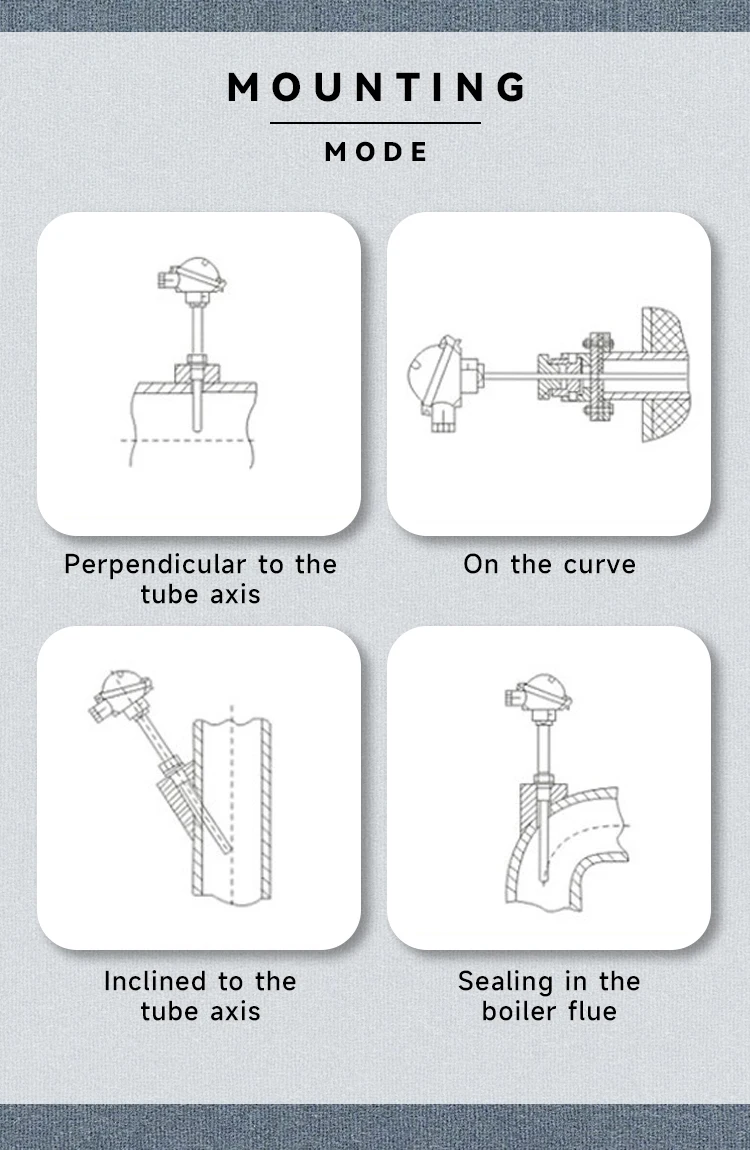 MOUNTING

MODE

Perpendicular to the tube axis

On the curve

Inclined to the tube axis

Sealing in the boiler flue