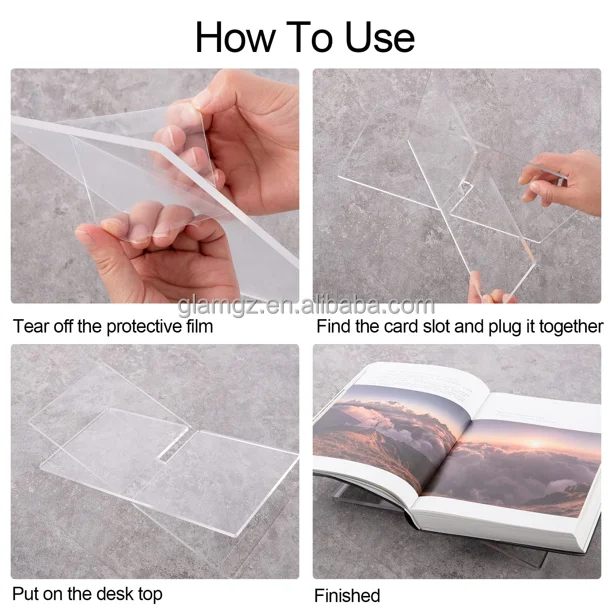 How To Use

glamgz.en.alibaba.com

Tear off the protective film

Find the card slot and plug it together

Put on the desk top

Finished