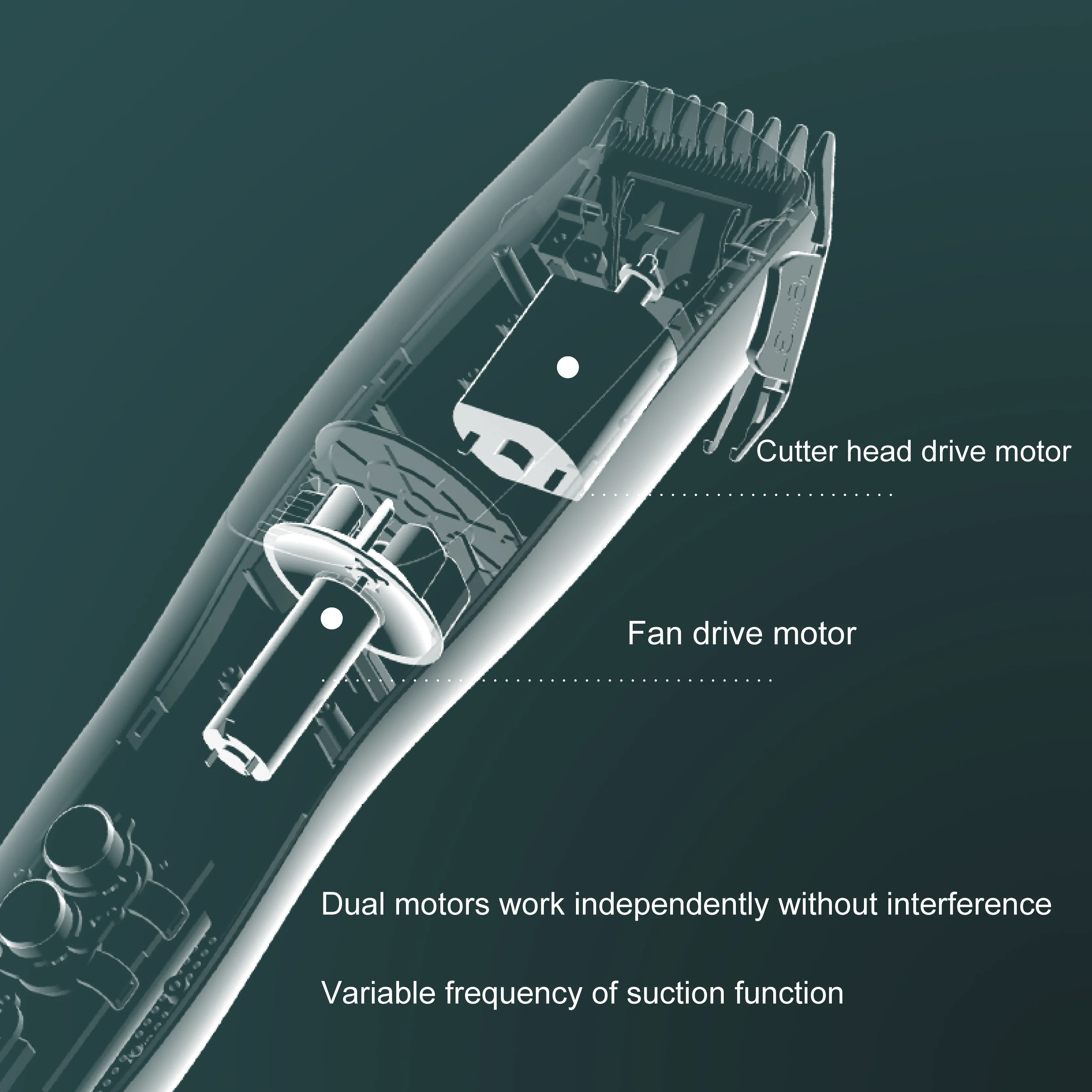 Cutter head drive motor

Fan drive motor

Dual motors work independently without interference

Variable frequency of suction function