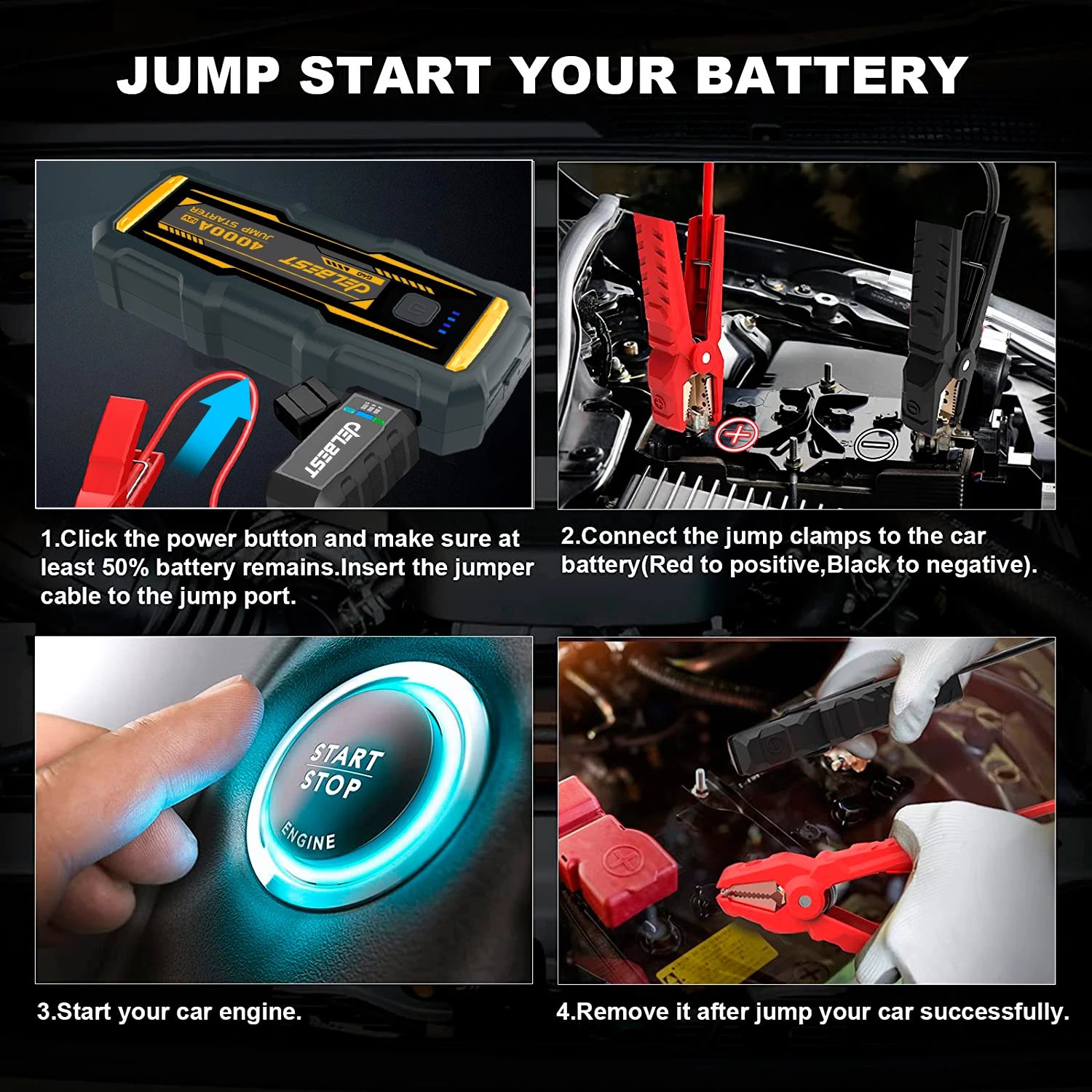 JUMP START YOUR BATTERY

DELBEST
G40
4000A
12V
JUMP STARTER

DELBEST

1.Click the power button and make sure at least 50% battery remains.Insert the jumper cable to the jump port.

2.Connect the jump clamps to the car battery(Red to positive,Black to negative).

START
STOP
ENGINE

3.Start your car engine.

4.Remove it after jump your car successfully.