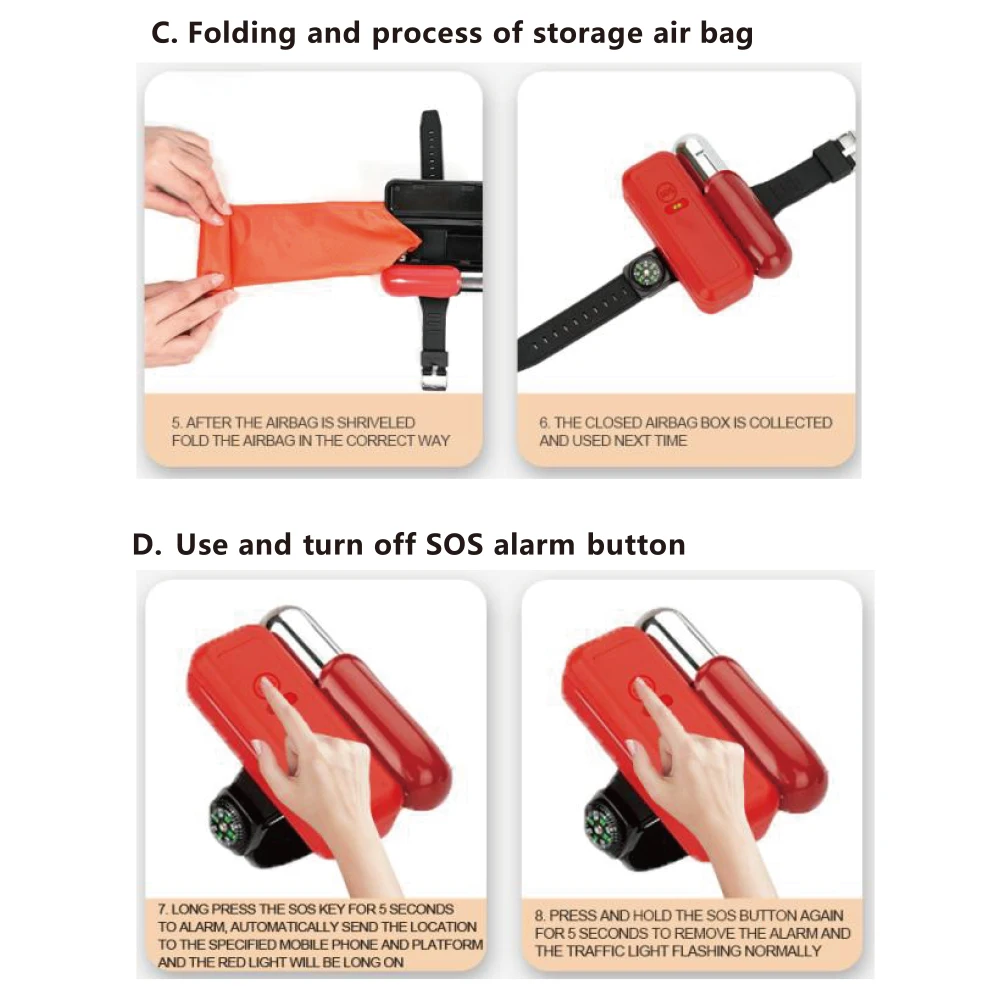 C. Folding and process of storage air bag

5. AFTER THE AIRBAG IS SHRIVELED FOLD THE AIRBAG IN THE CORRECT WAY

6. THE CLOSED AIRBAG BOX IS COLLECTED AND USED NEXT TIME

D. Use and turn off SOS alarm button

7. LONG PRESS THE SOS KEY FOR 5 SECONDS TO ALARM, AUTOMATICALLY SEND THE LOCATION TO THE SPECIFIED MOBILE PHONE AND PLATFORM AND THE RED LIGHT WILL BE LONG ON

8. PRESS AND HOLD THE SOS BUTTON AGAIN FOR 5 SECONDS TO REMOVE THE ALARM AND THE TRAFFIC LIGHT FLASHING NORMALLY