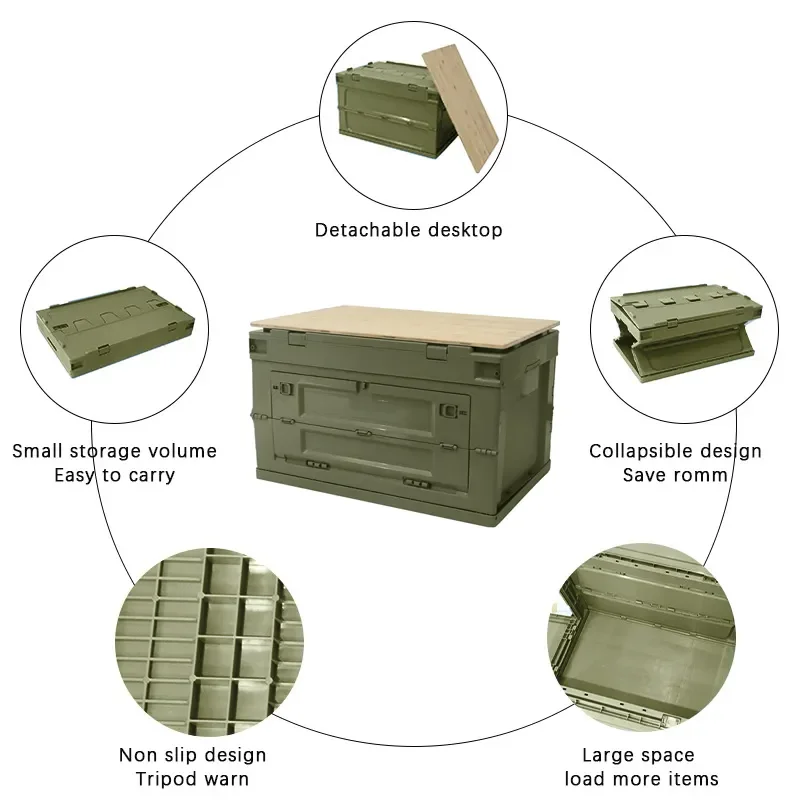 Detachable desktop

Small storage volume
Easy to carry

Collapsible design
Save romm

Non slip design
Tripod warn

Large space
load more items